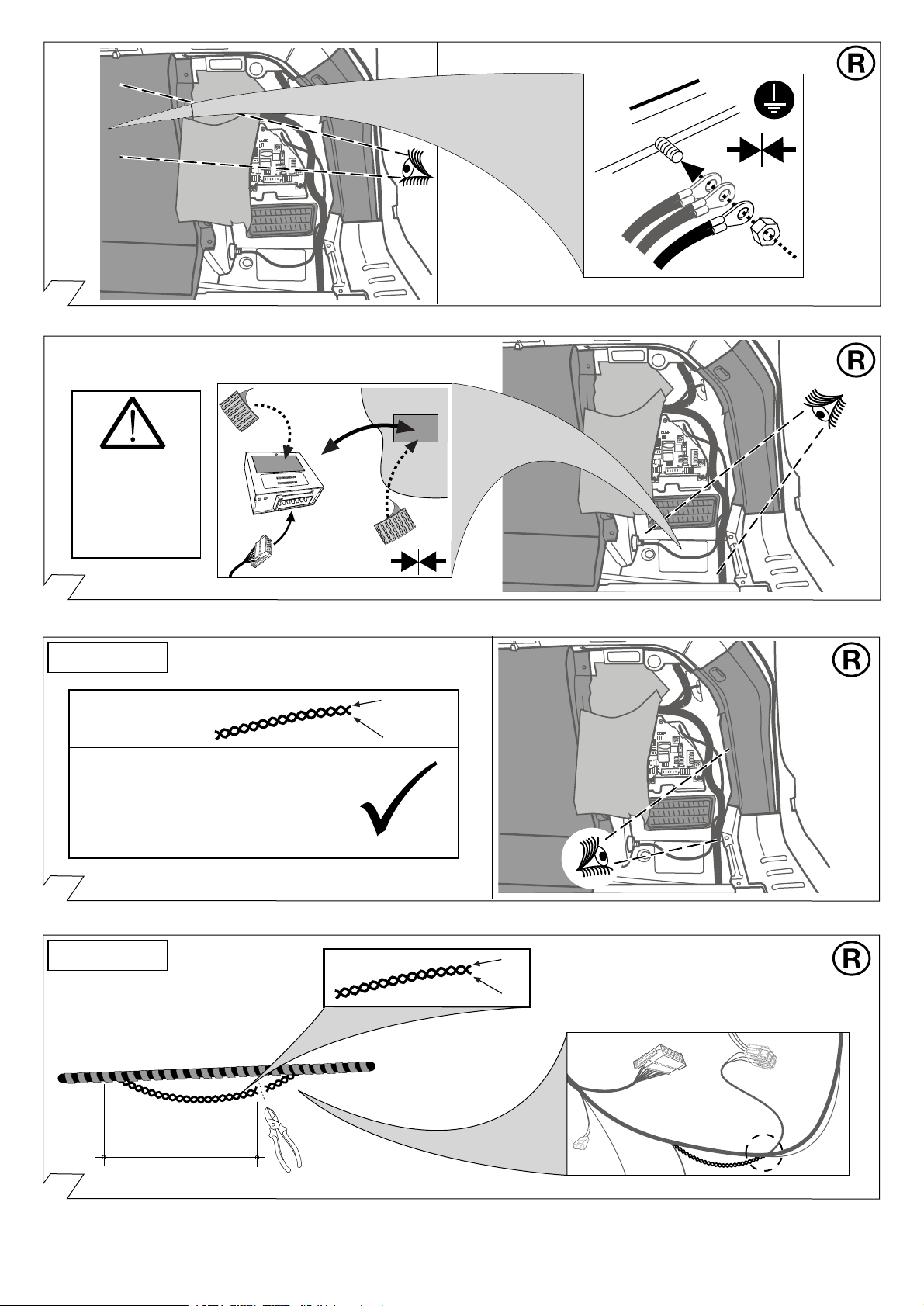 R

R

R

R