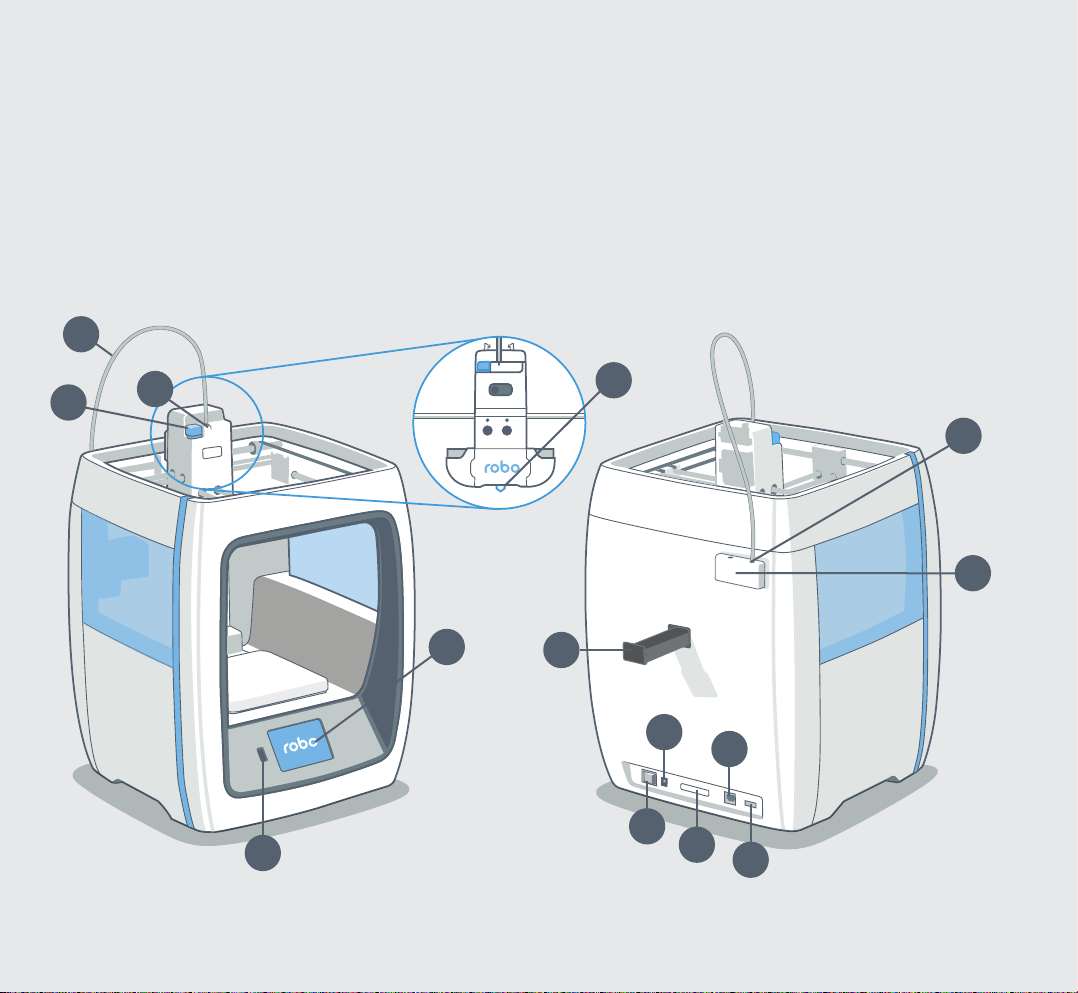 robo

robo