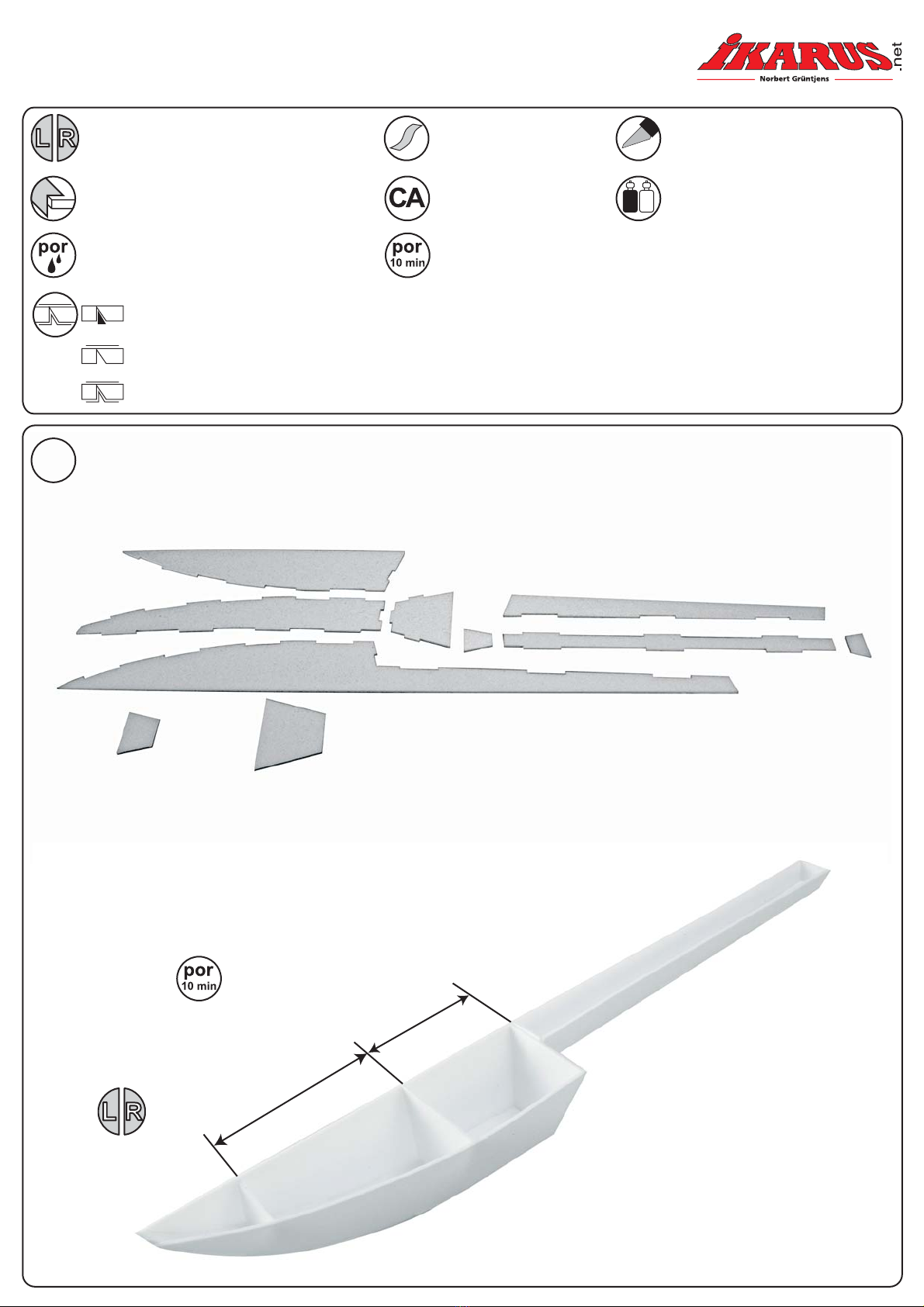 iKARUS .net
Norbert Grüntjens

L R

CA

por

por
10 min

por
10 min

L R