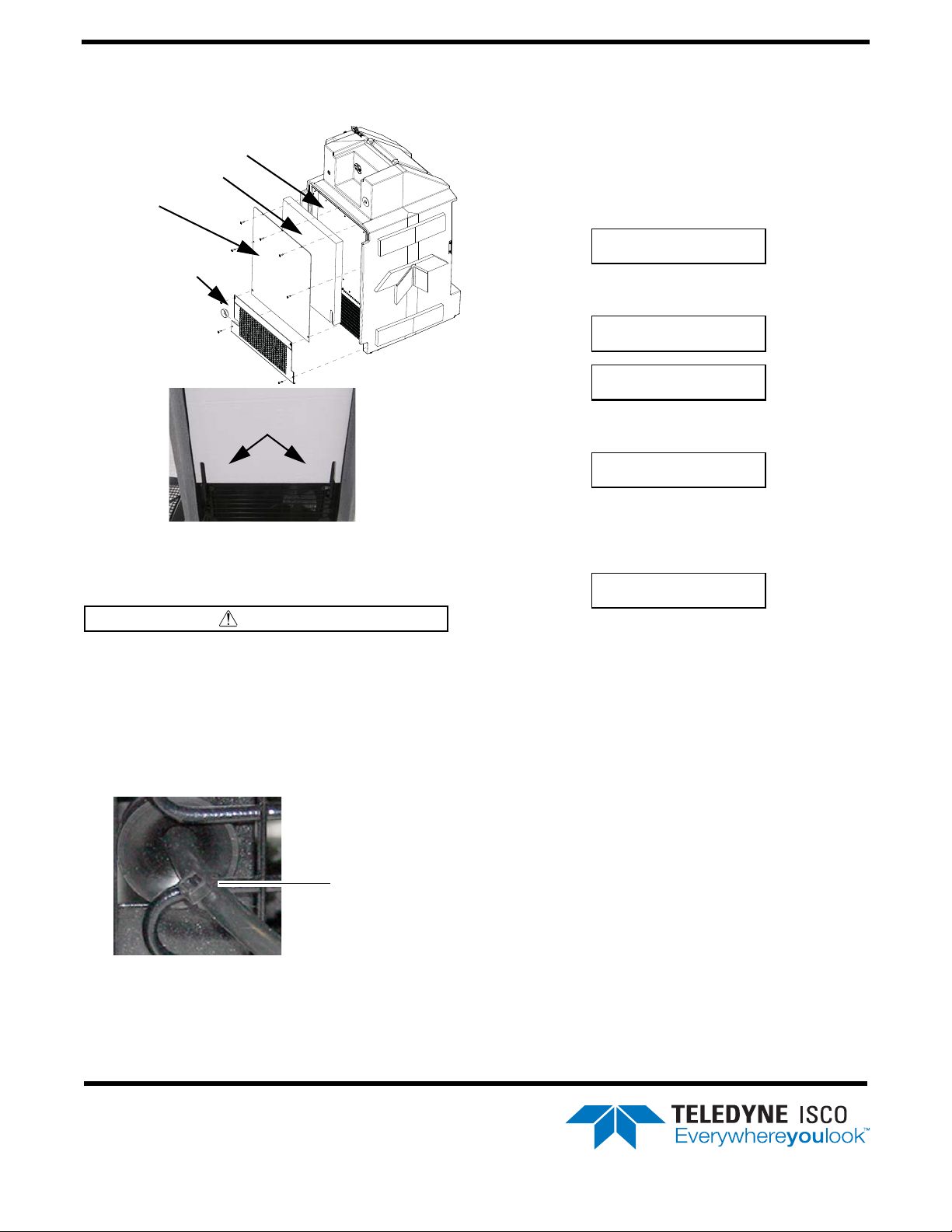 TELEDYNE ISCO
Everywhereyoulook™