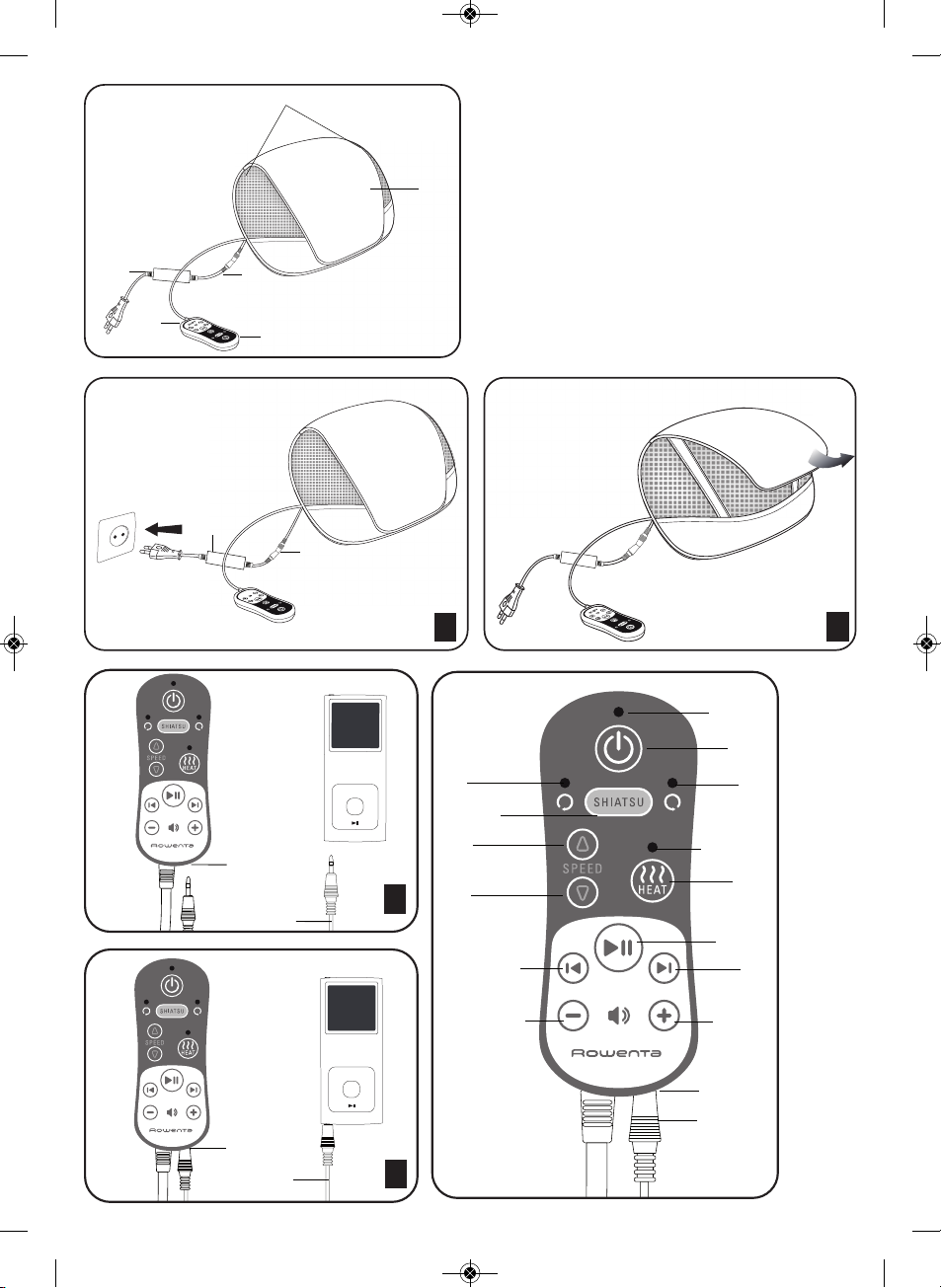 SHIATSU
SPEED
HEAT
Rowenta

SHIATSU
SPEED
HEAT
Rowenta

SHIATSU
SPEED
HEAT
Rowenta