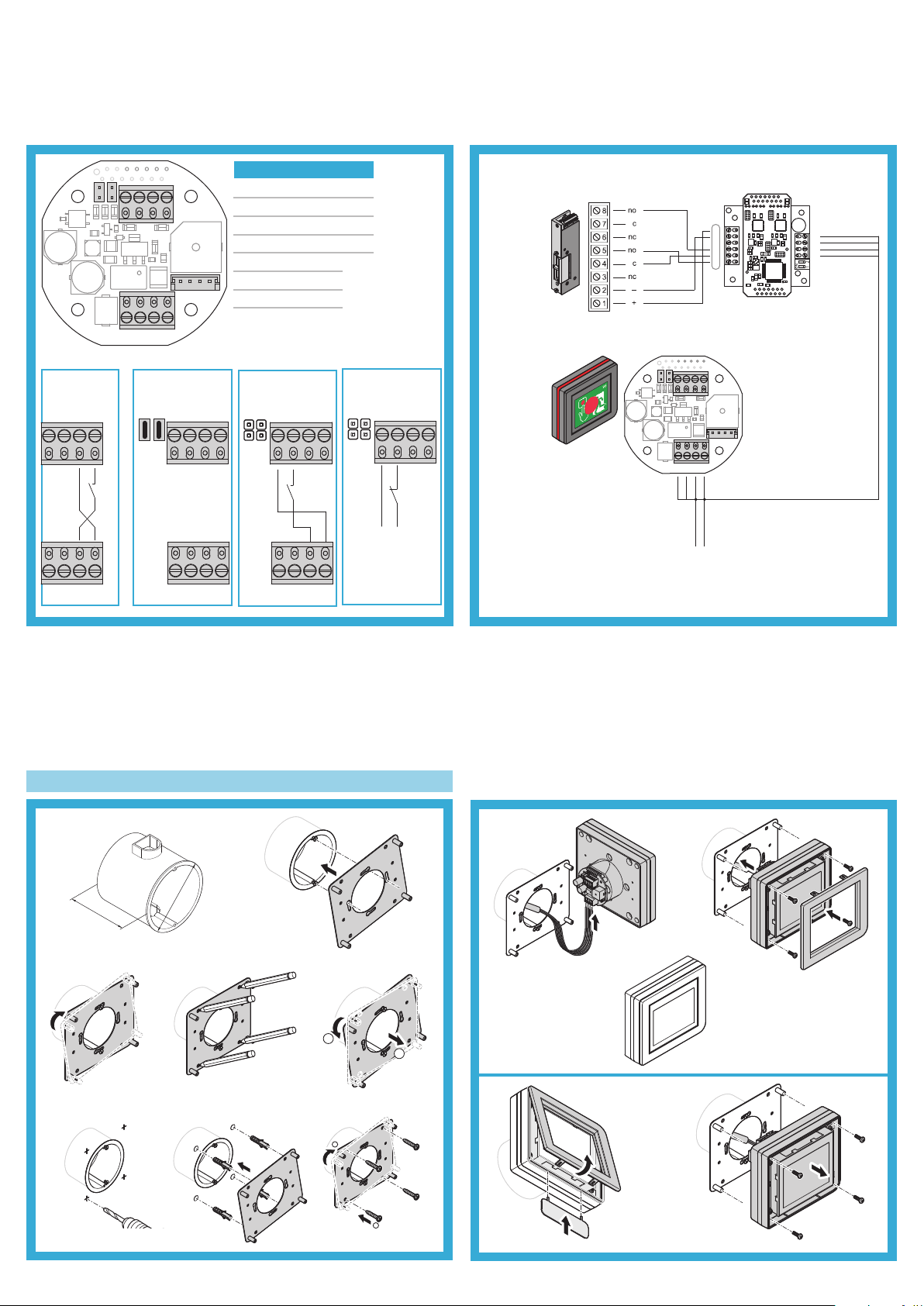 8 no
7 c
6 nc
5 no
4 c
3 nc
2 –
1 +