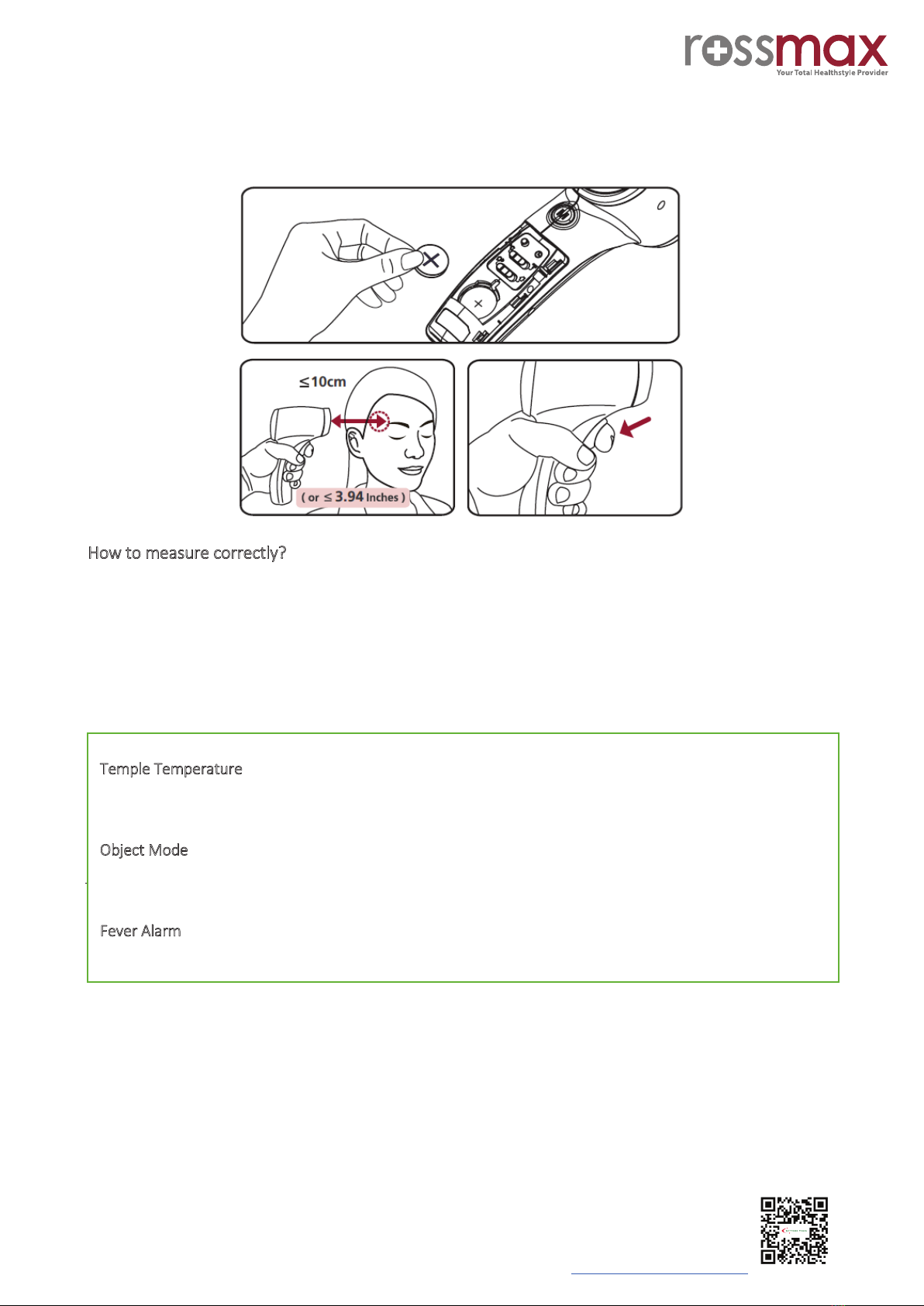 rossmax
Your Total Healthstyle Provider

≤10cm

( or ≤ 3.94 Inches )

How to measure correctly?

Temple Temperature

Object Mode

Fever Alarm