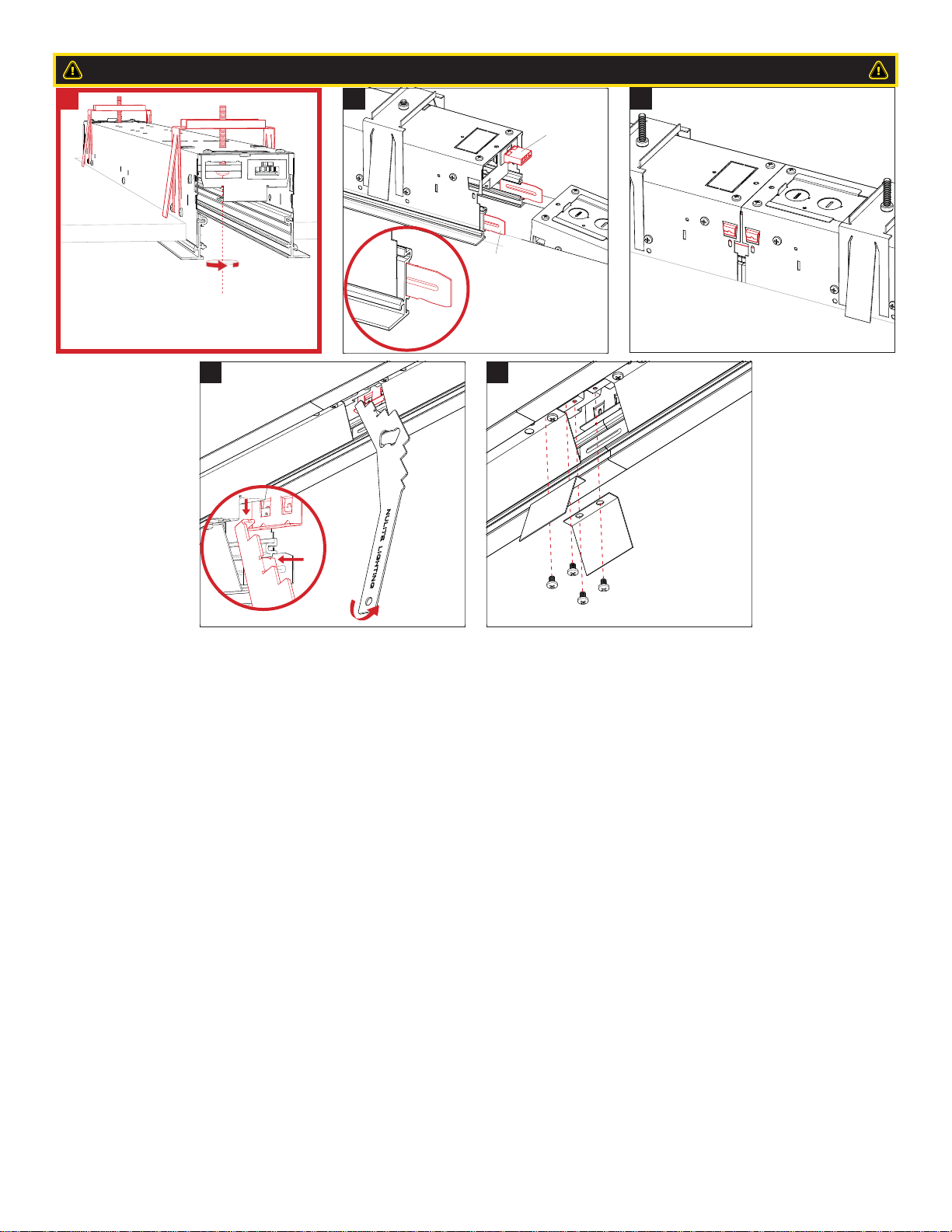 NULITE LIGHTING