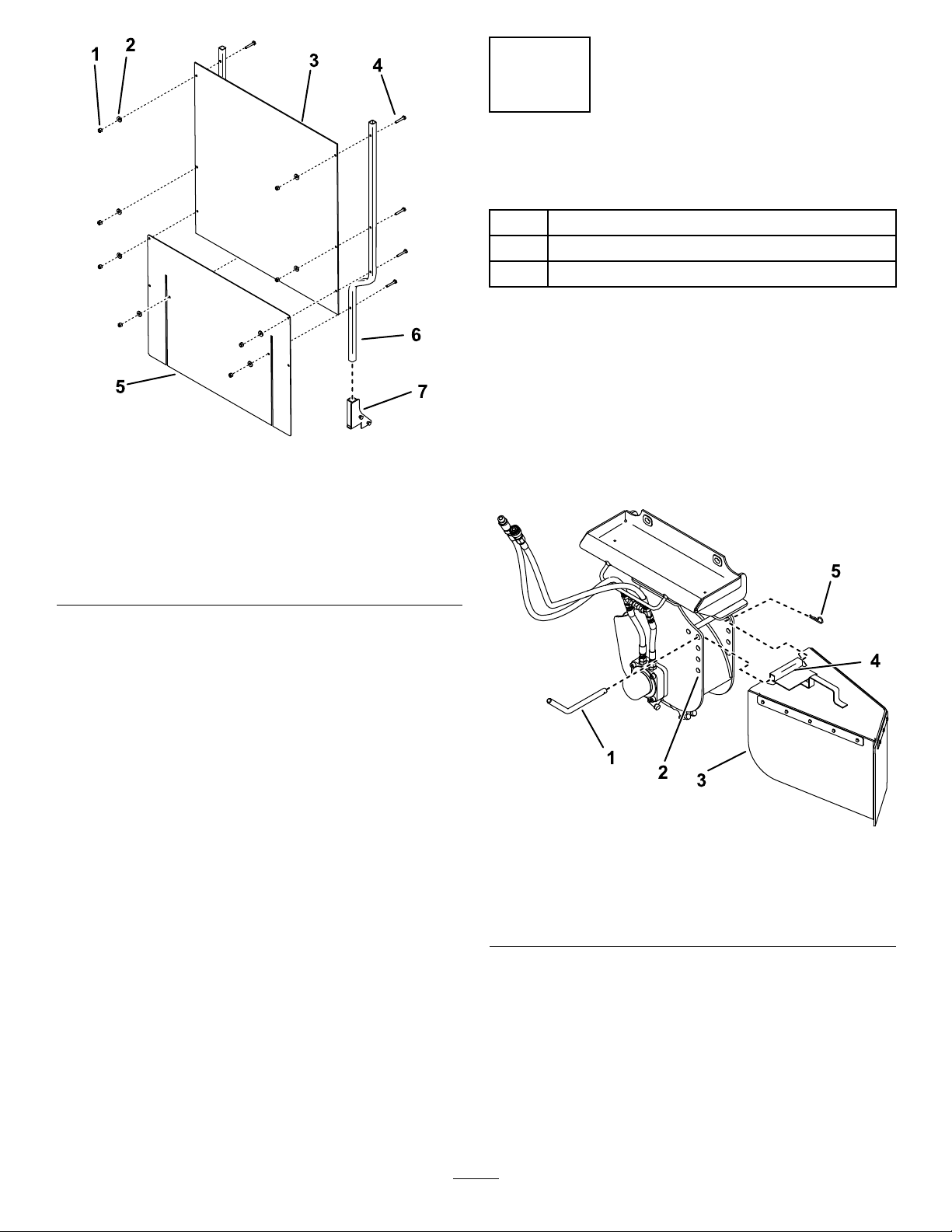 1 2 3 4 5 6 7

5 4 1 2 3