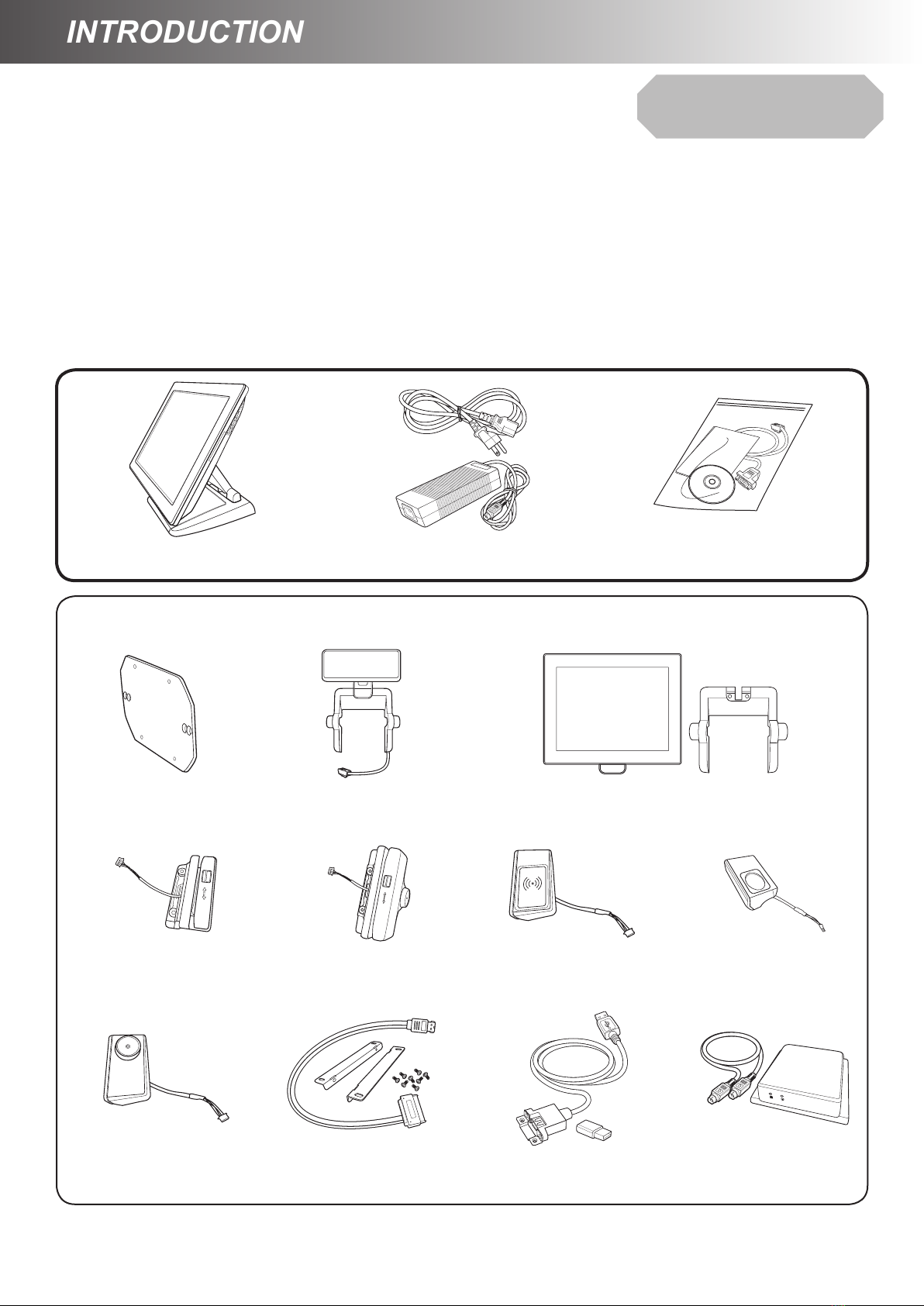 INTRODUCTION