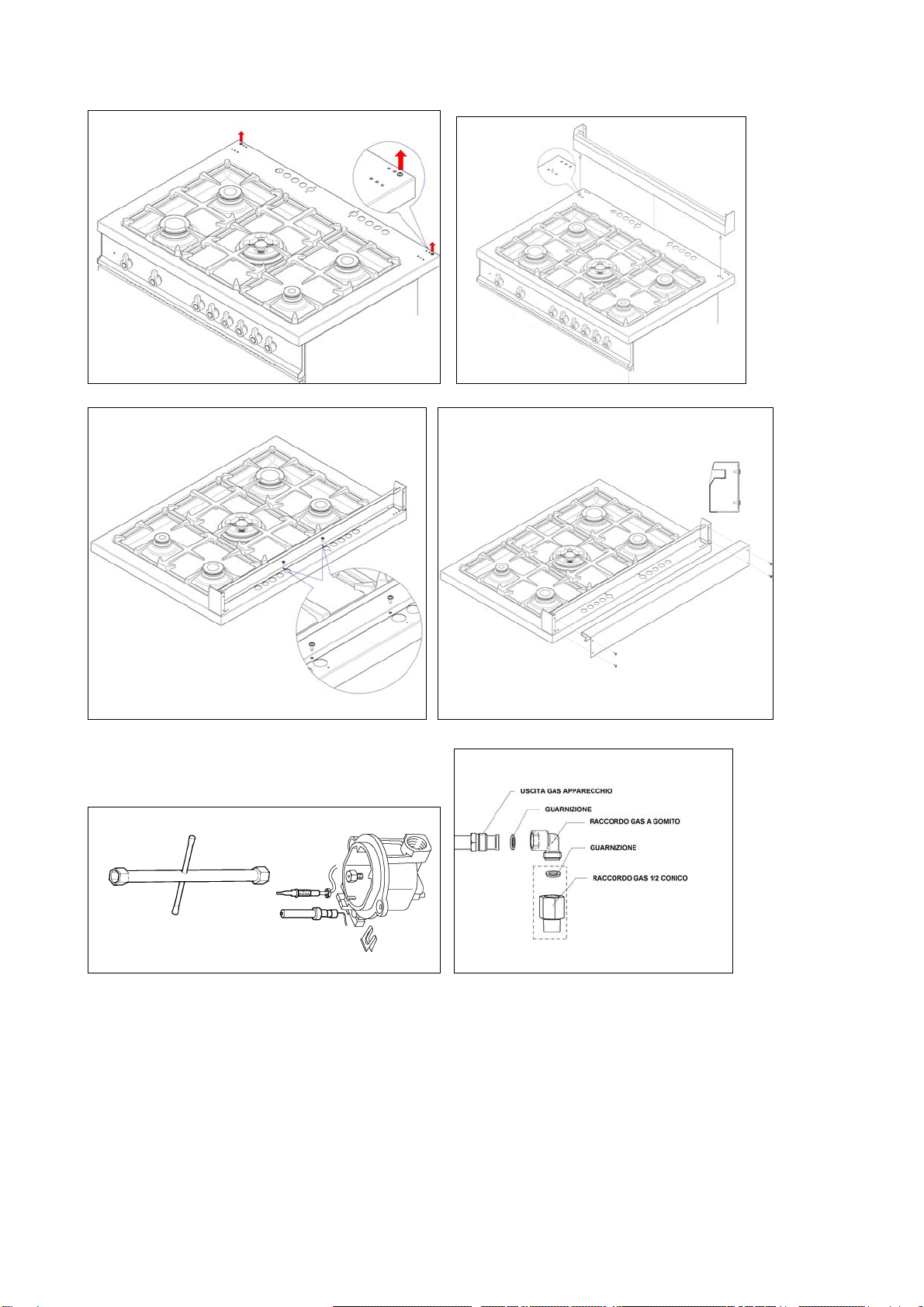 USCITA GAS APPARECCHIO

GUARNIZIONE

RACCORDO GAS A GOMITO

GUARNIZIONE

RACCORDO GAS 1/2 CONICO