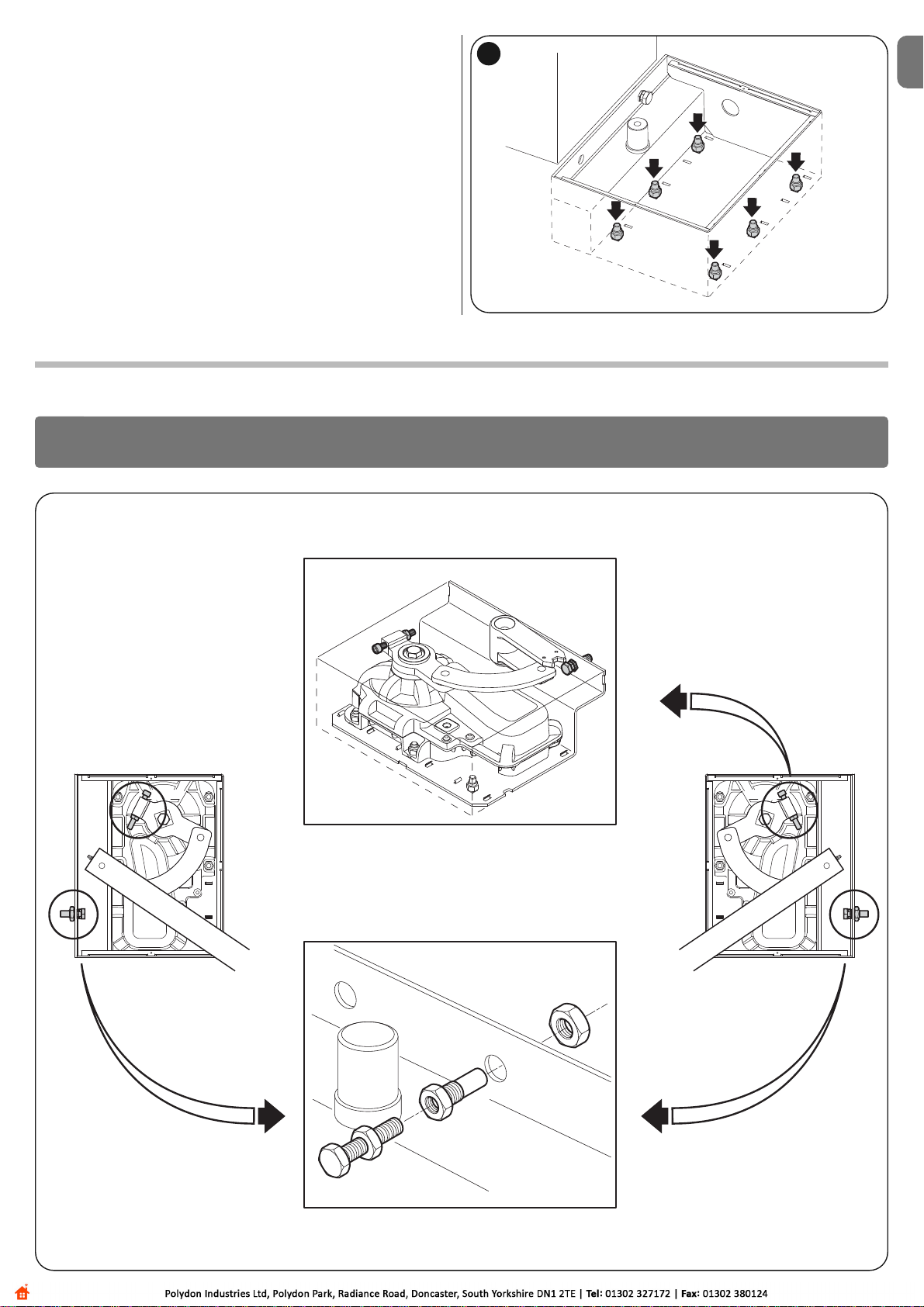 Polydon Industries Ltd, Polydon Park, Radiance Road, Doncaster, South Yorkshire DN1 2TE | Tel: 01302 327172 | Fax: 01302 380124