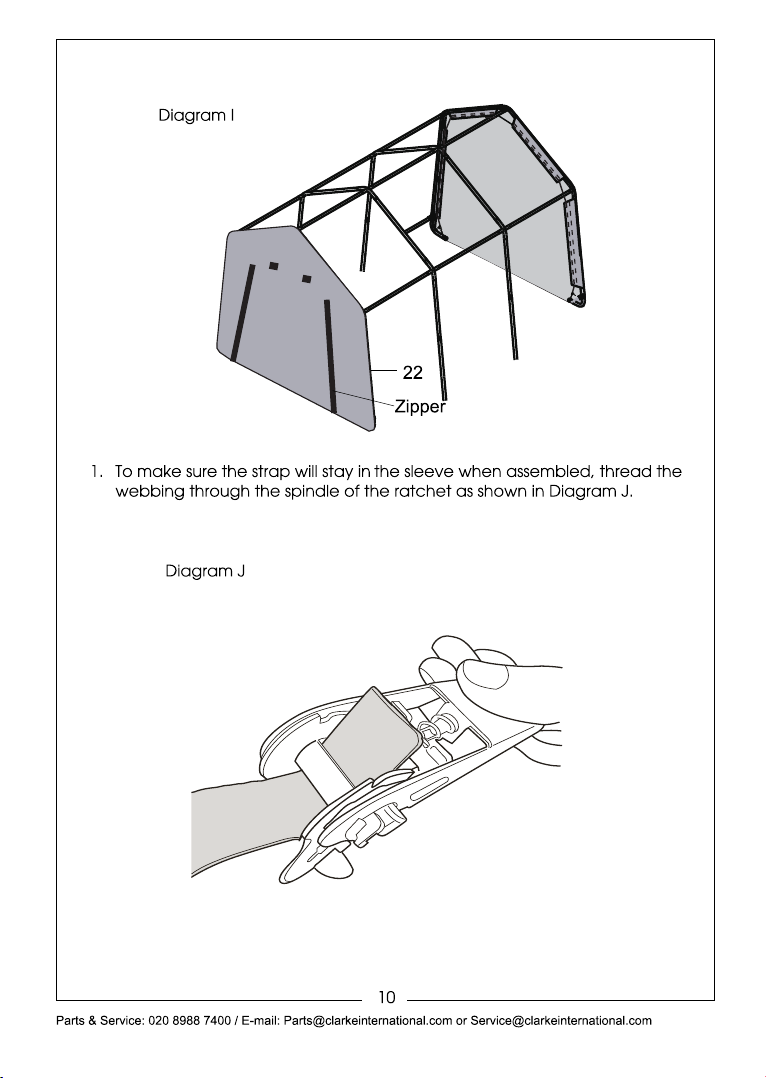 Diagram I

22

Zipper

1. To make sure the strap will stay in the sleeve when assembled, thread the webbing through the spindle of the ratchet as shown in Diagram J.

Diagram J

10

Parts & Service: 020 8988 7400 / E-mail: Parts@clarkeinternational.com or Service@clarkeinternational.com