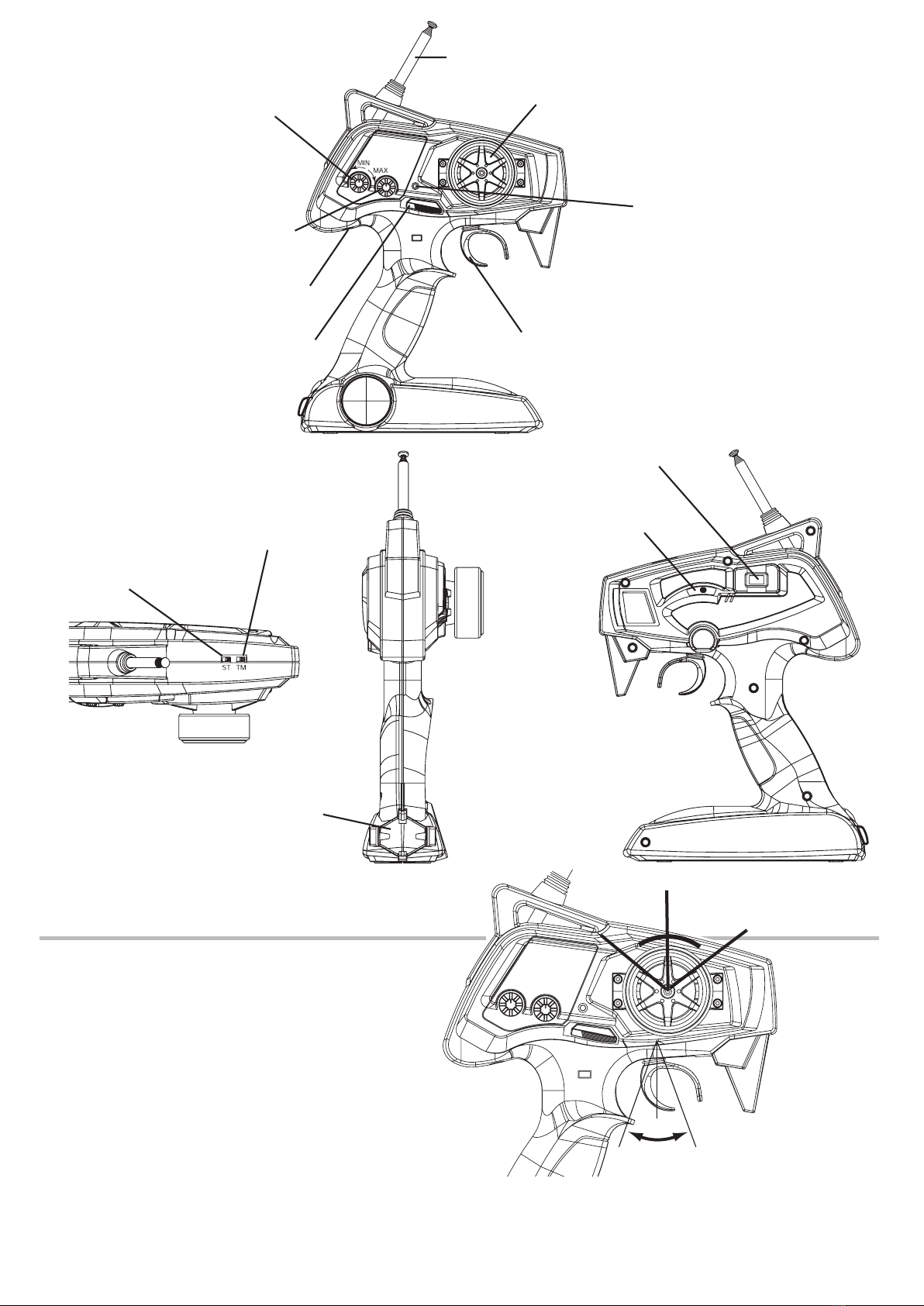 MIN
MAX

ST TM