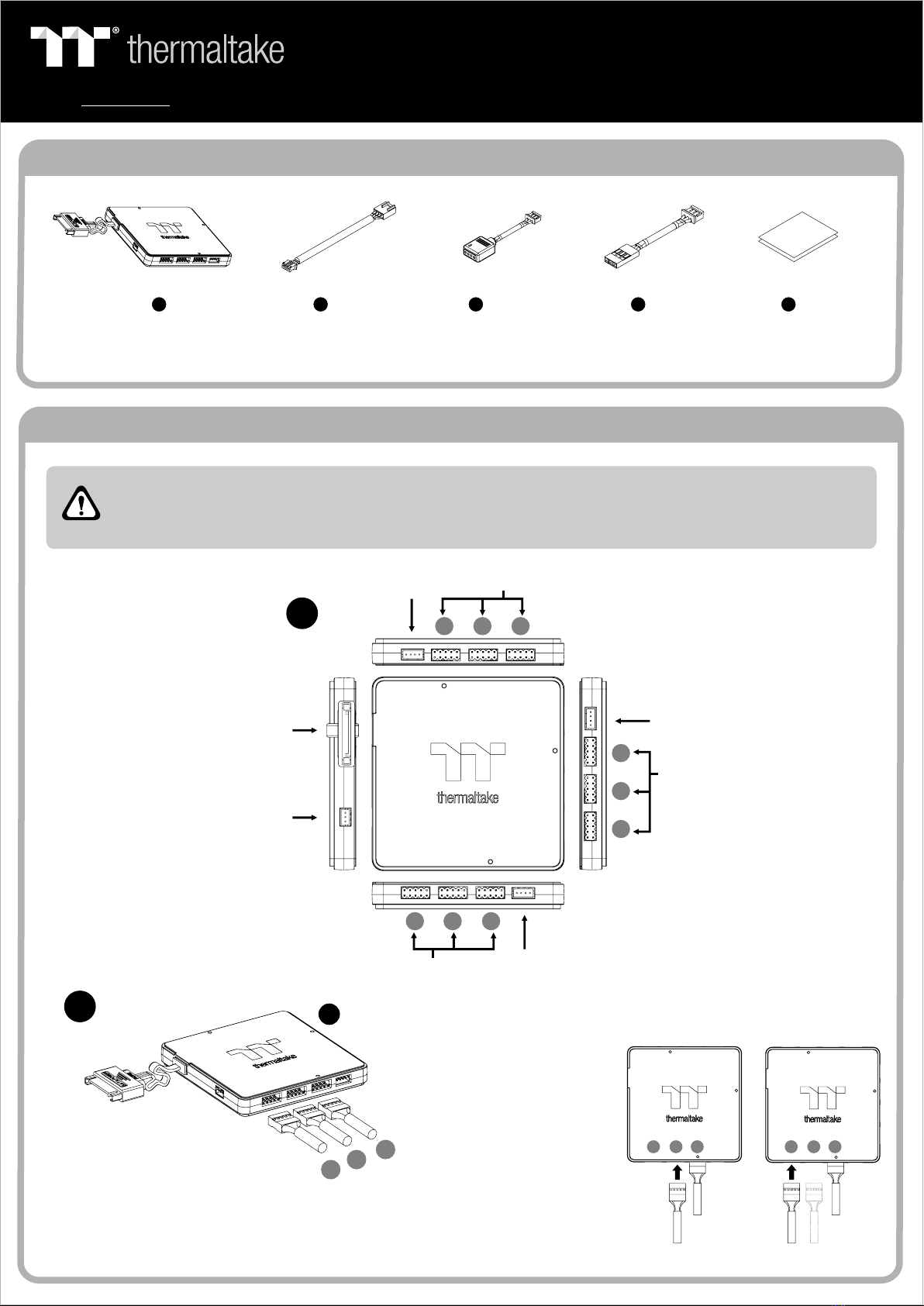 thermaltake

thermaltake

thermaltake

thermaltake

thermaltake

thermaltake