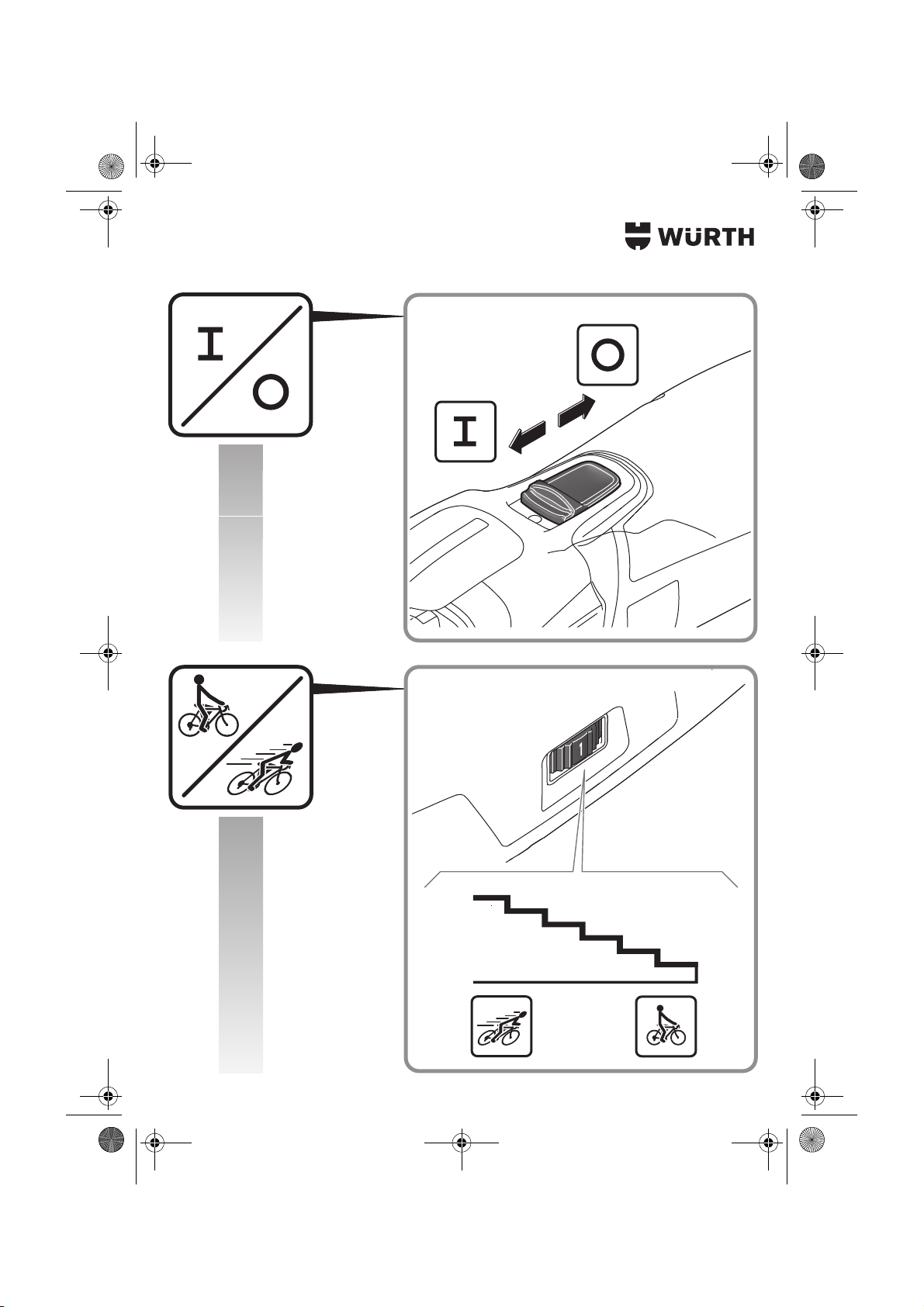 WÜRTH

I
O

O

I

1