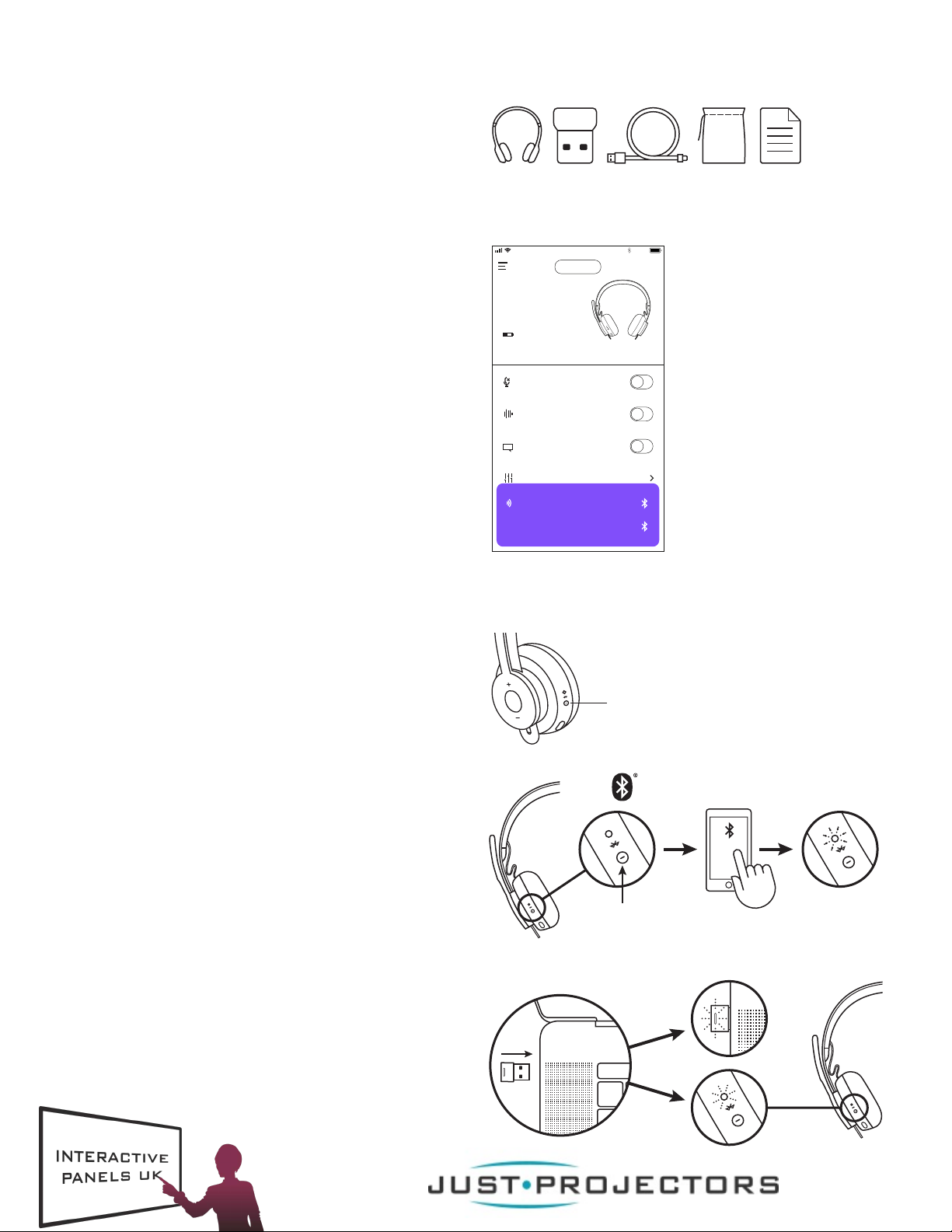 INTERACTIVE PANELS UK

JUST•PROJECTORS