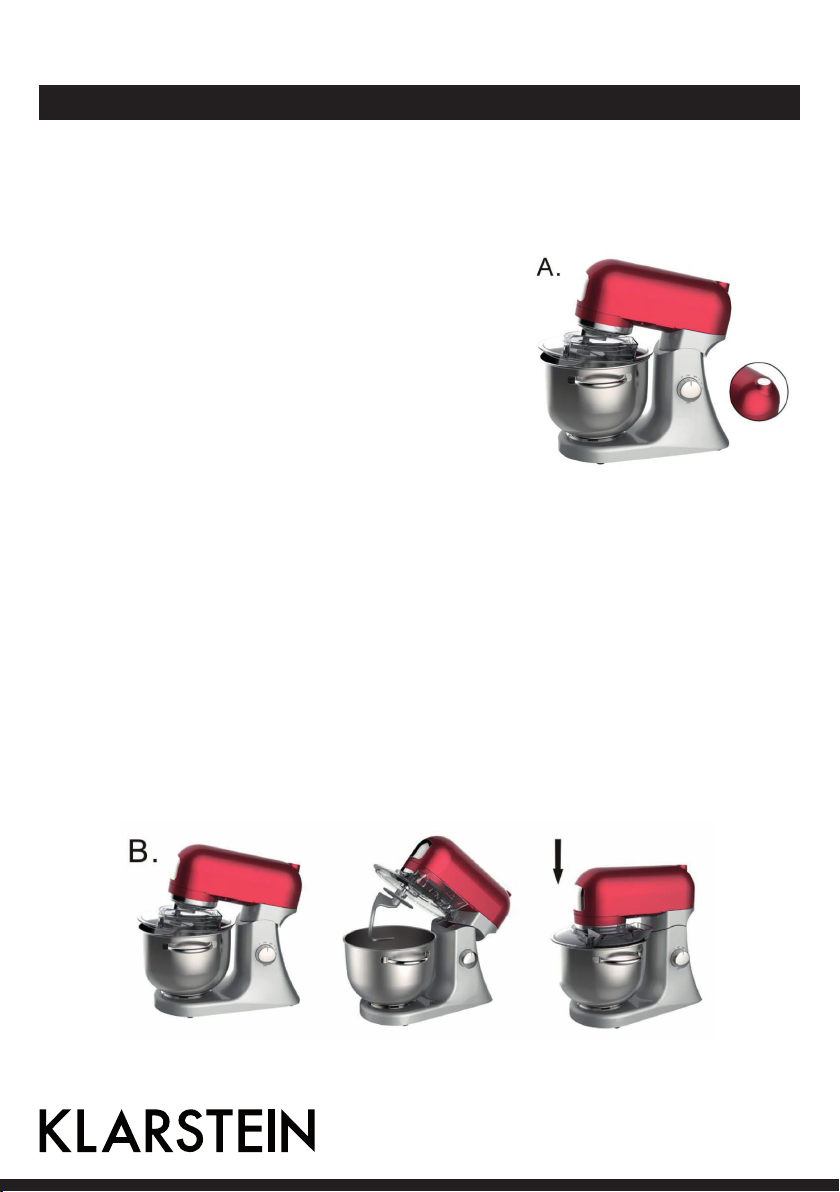 A.

B.

KLARSTEIN