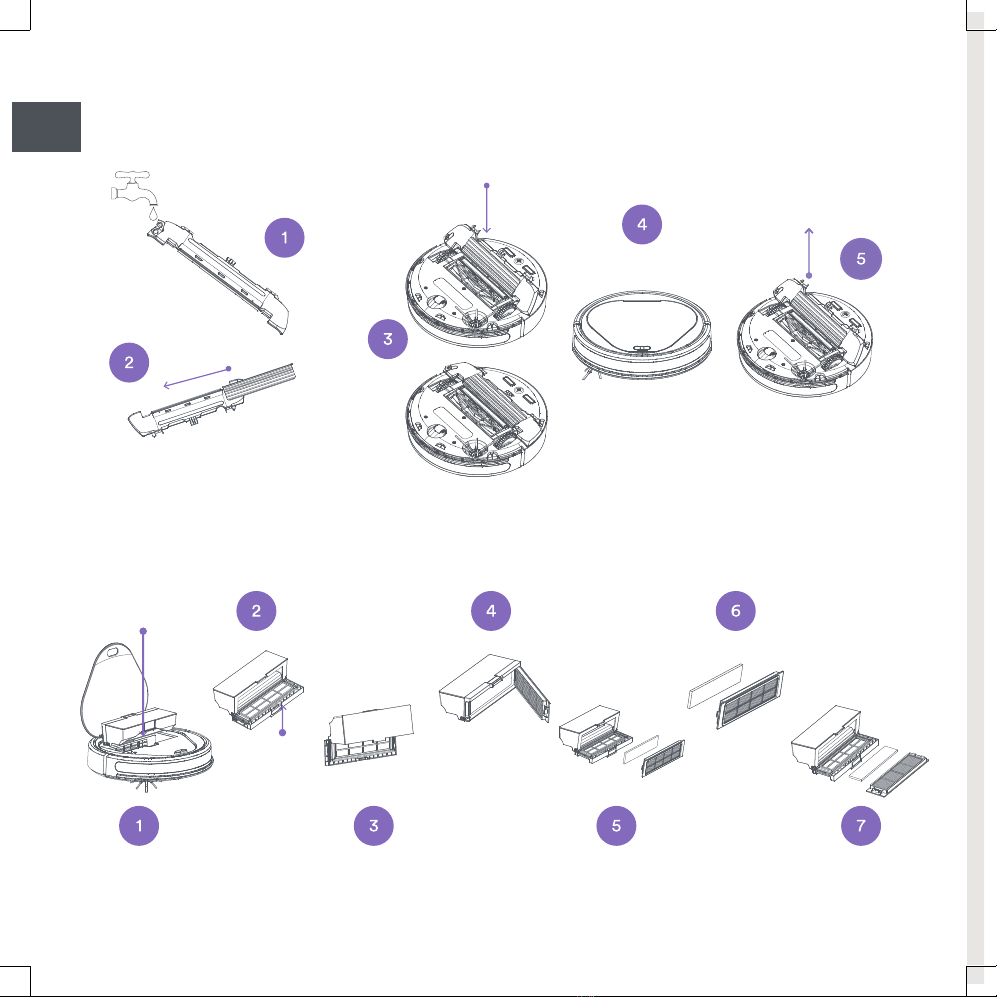 1
2
3
4
5

2
4
6
1
3
5
7