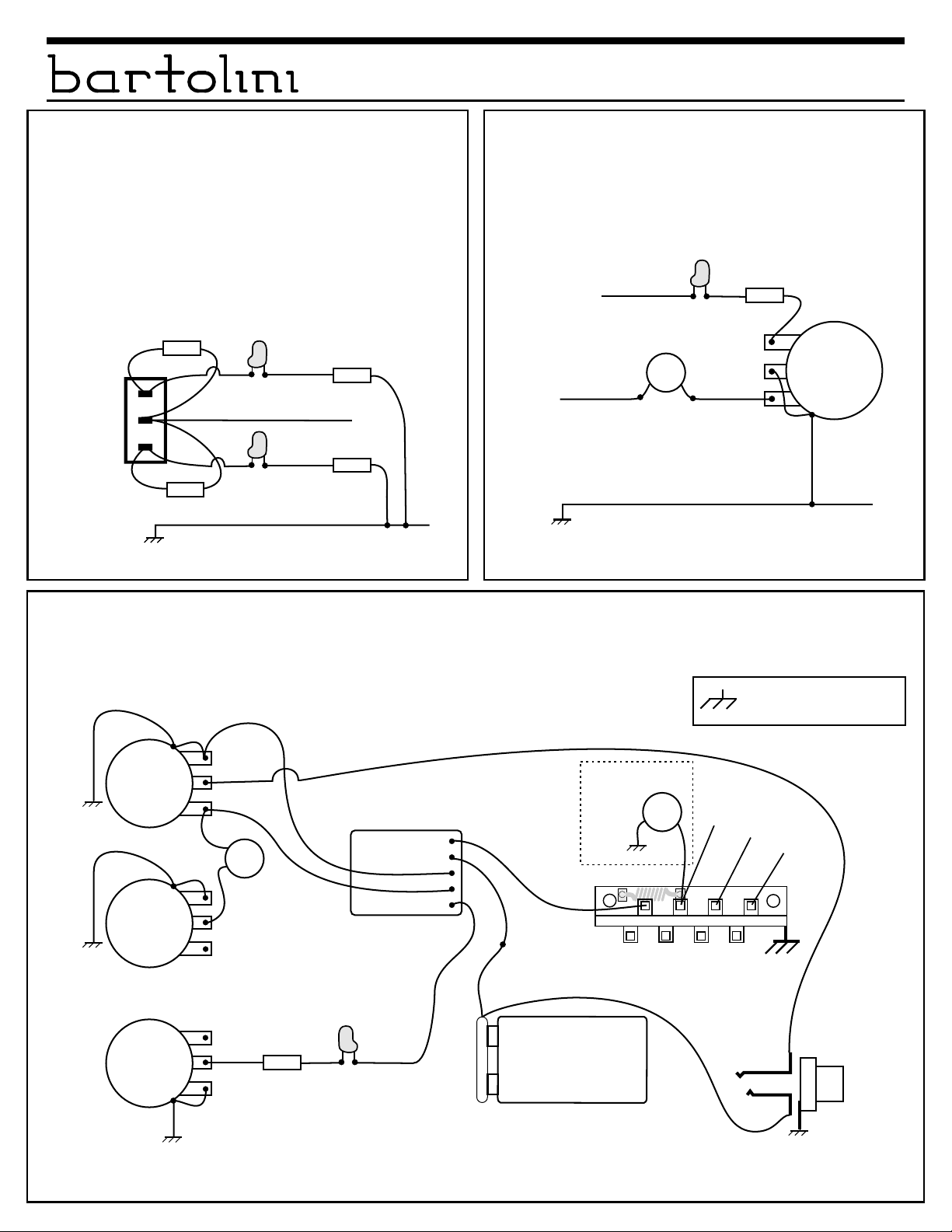 bartolini