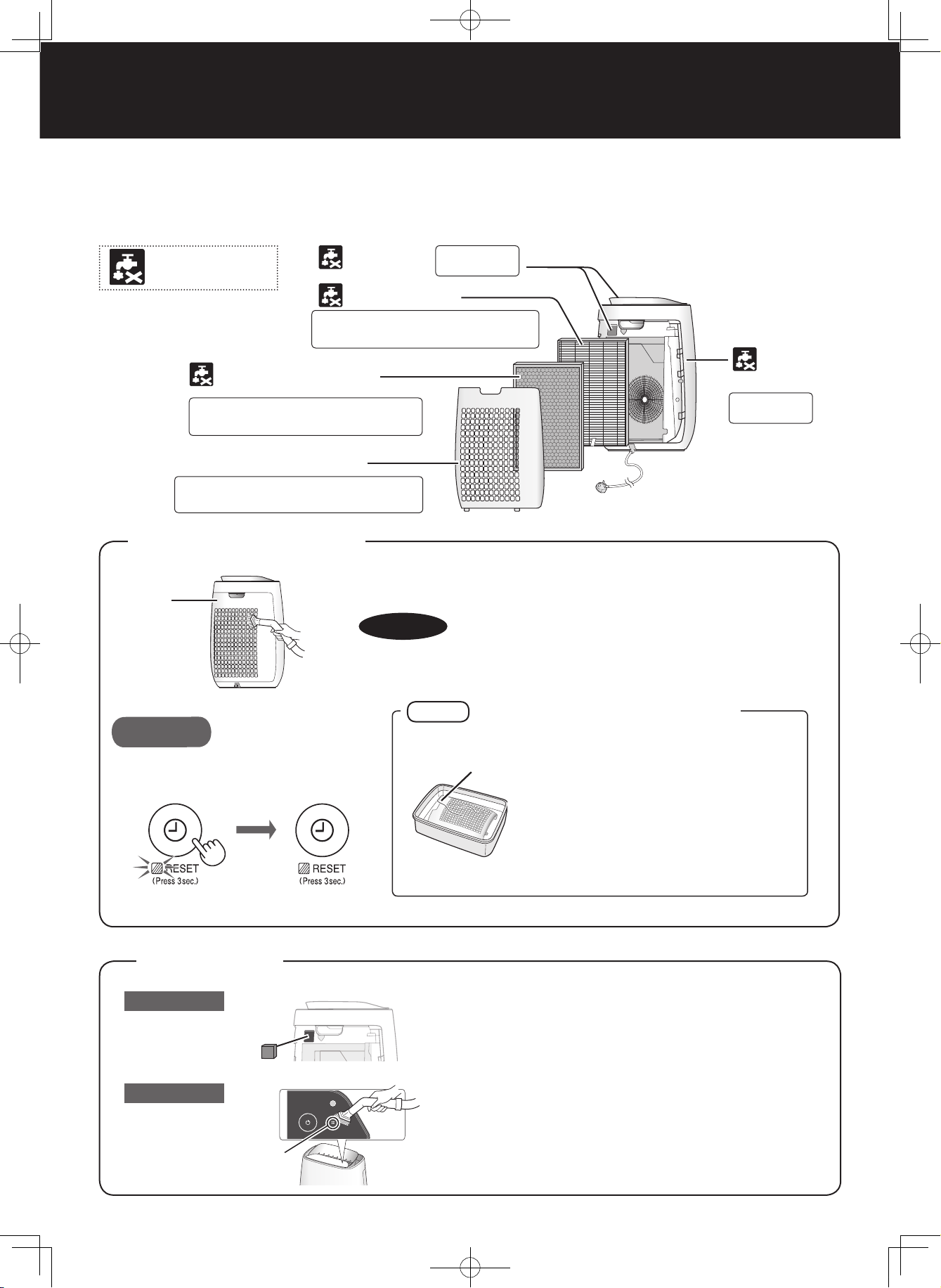 RESET
(Press 3sec.)

RESET
(Press 3sec.)