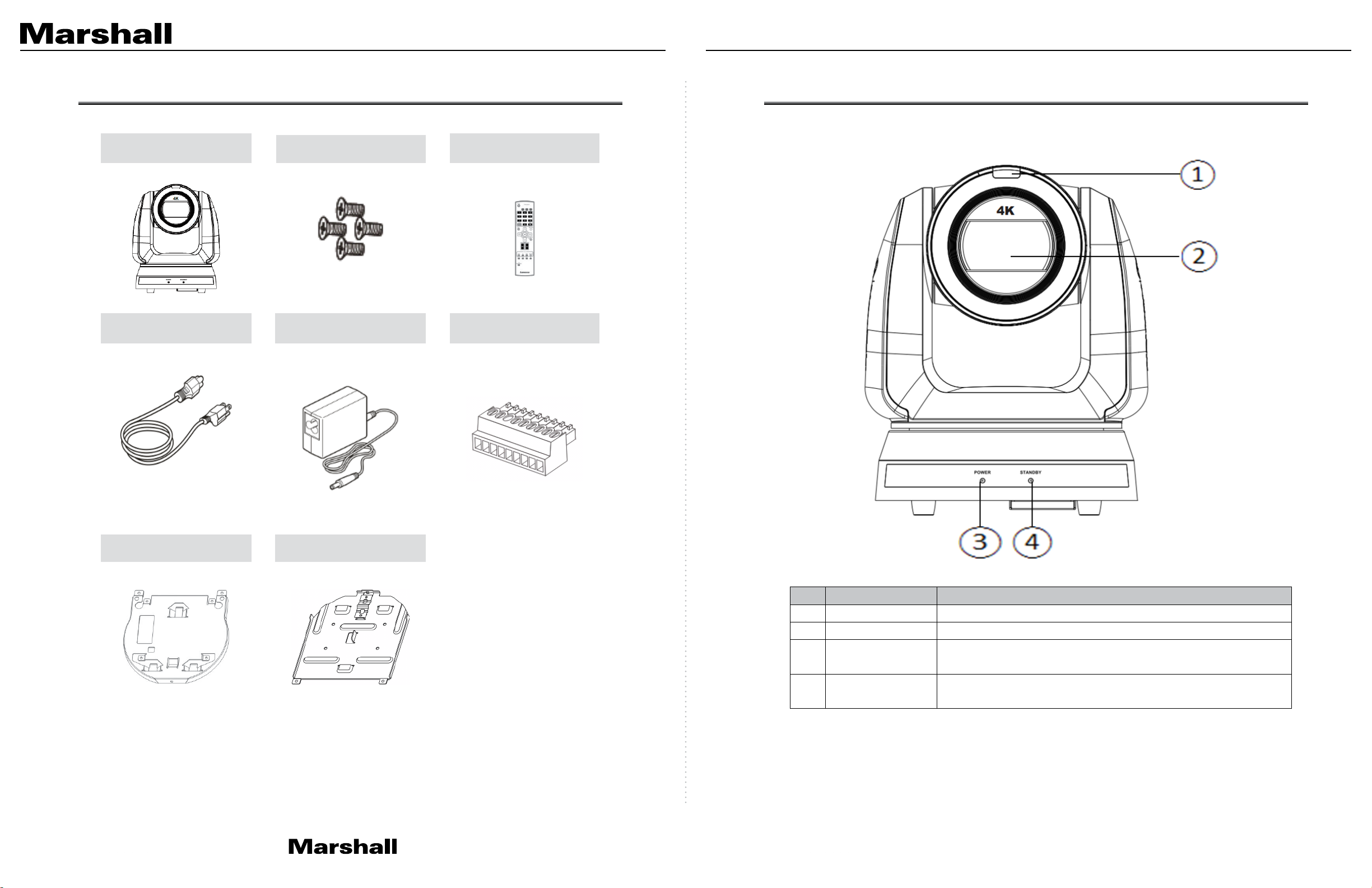 Marshall

4K

4K

1

2

POWER

STANDBY

3

4

Marshall