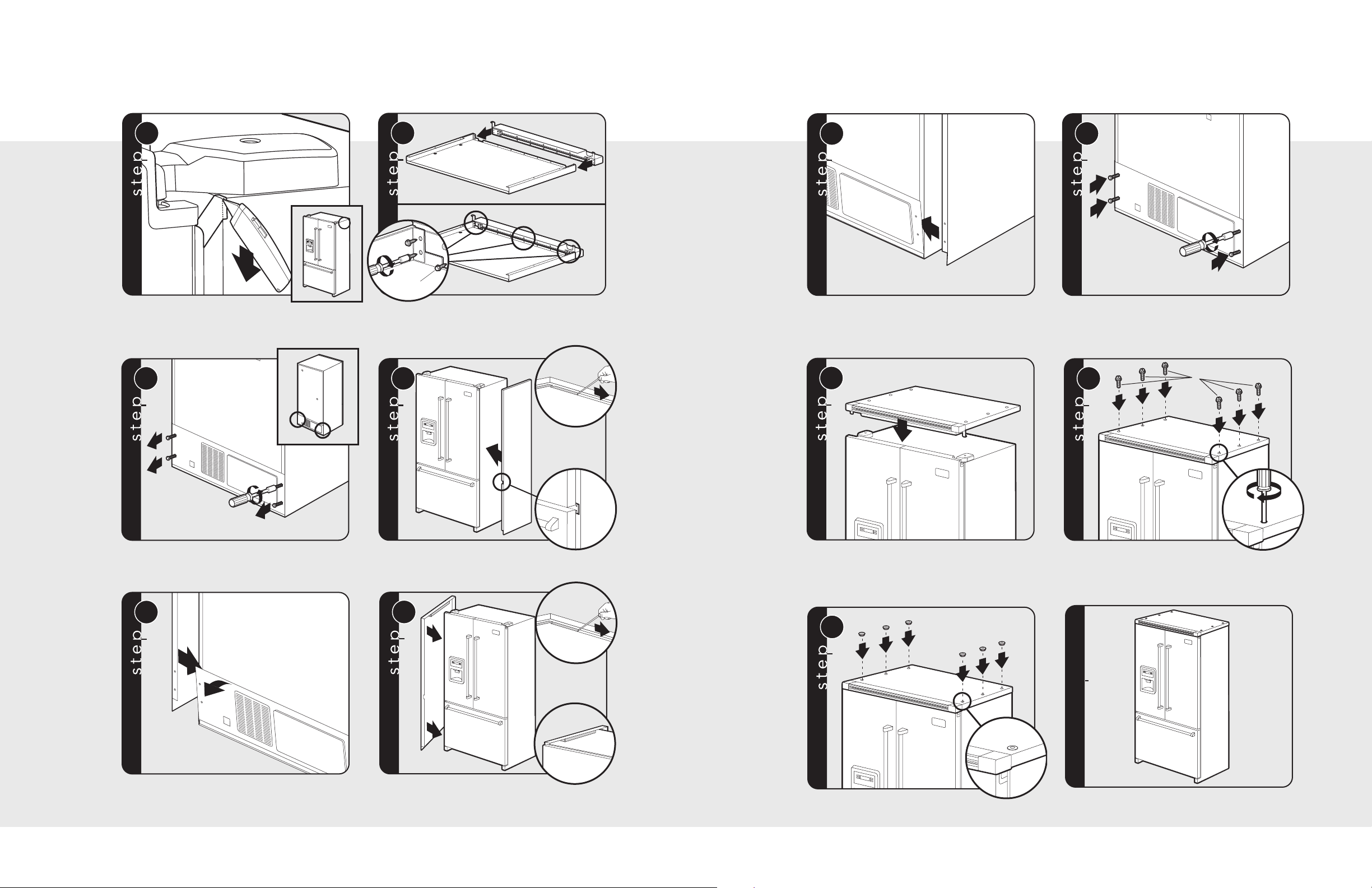 step

step

step

step

step

step

step

step

step

step

step