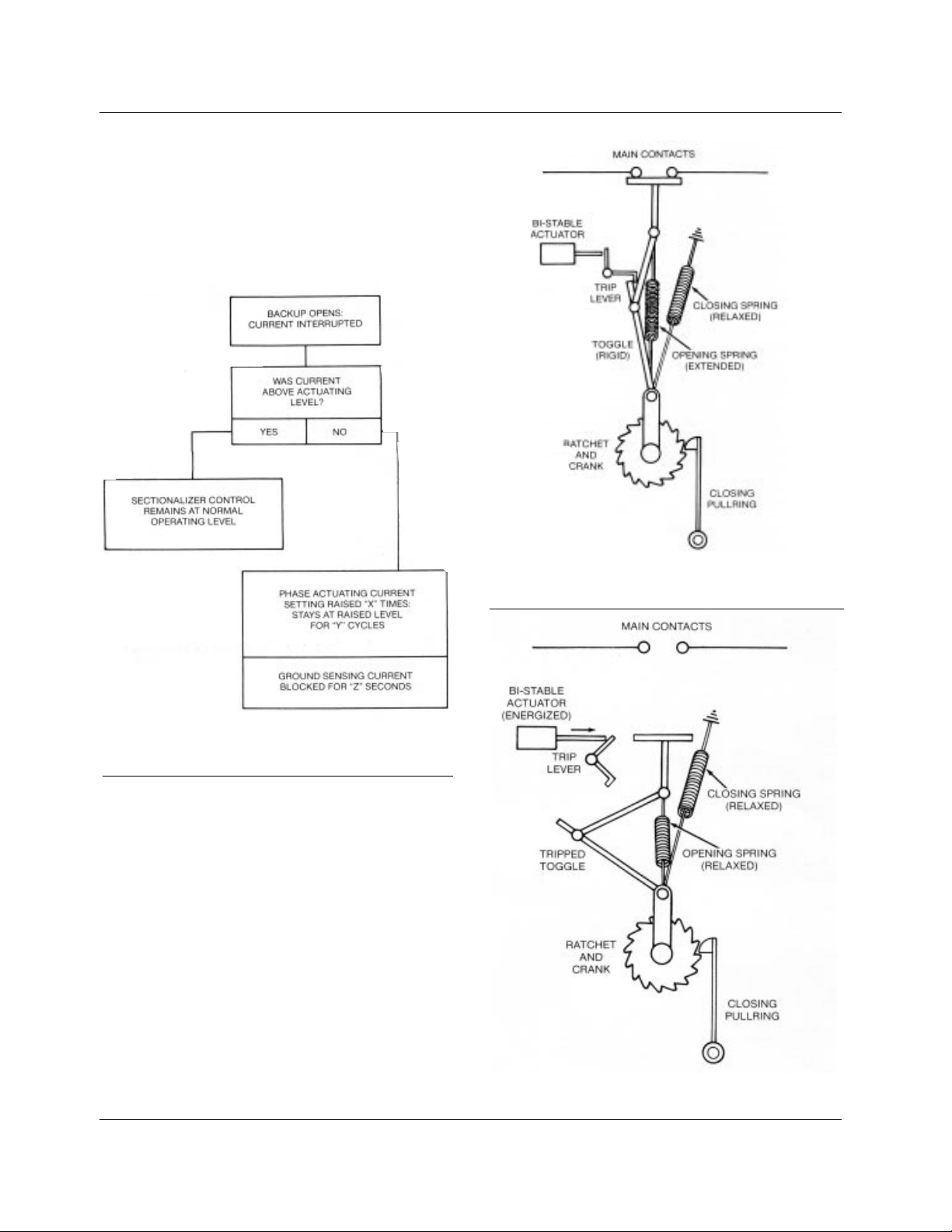 BACKUP OPENS:
CURRENT INTERRUPTED

WAS CURRENT
ABOVE ACTUATING
LEVEL?

YES

NO

SECTIONALIZER CONTROL
REMAINS AT NORMAL
OPERATING LEVEL

PHASE ACTUATING CURRENT
SETTING RAISED "X" TIMES:
STAYS AT RAISED LEVEL
FOR "Y" CYCLES

GROUND SENSING CURRENT
BLOCKED FOR "Z" SECONDS

MAIN CONTACTS

BI-STABLE
ACTUATOR

TRIP
LEVER

CLOSING SPRING
(RELAXED)

TOGGLE
(RIGID)

OPENING SPRING
(EXTENDED)

RATCHET
AND
CRANK

CLOSING
PULLRING

MAIN CONTACTS

BI-STABLE
ACTUATOR
(ENERGIZED)

TRIP
LEVER

CLOSING SPRING
(RELAXED)

TRIPPED
TOGGLE

OPENING SPRING
(RELAXED)

RATCHET
AND
CRANK

CLOSING
PULLRING