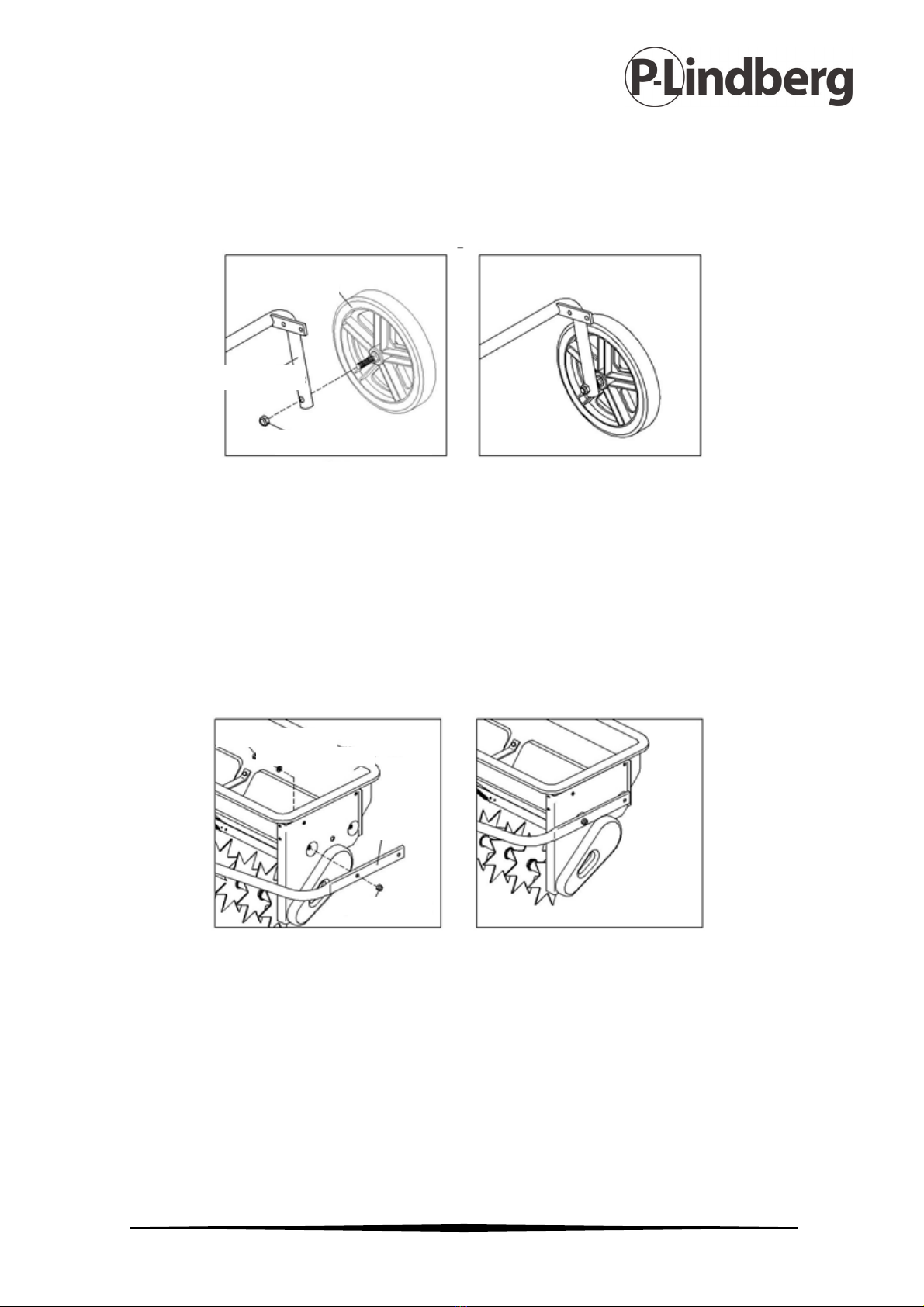 P-Lindberg