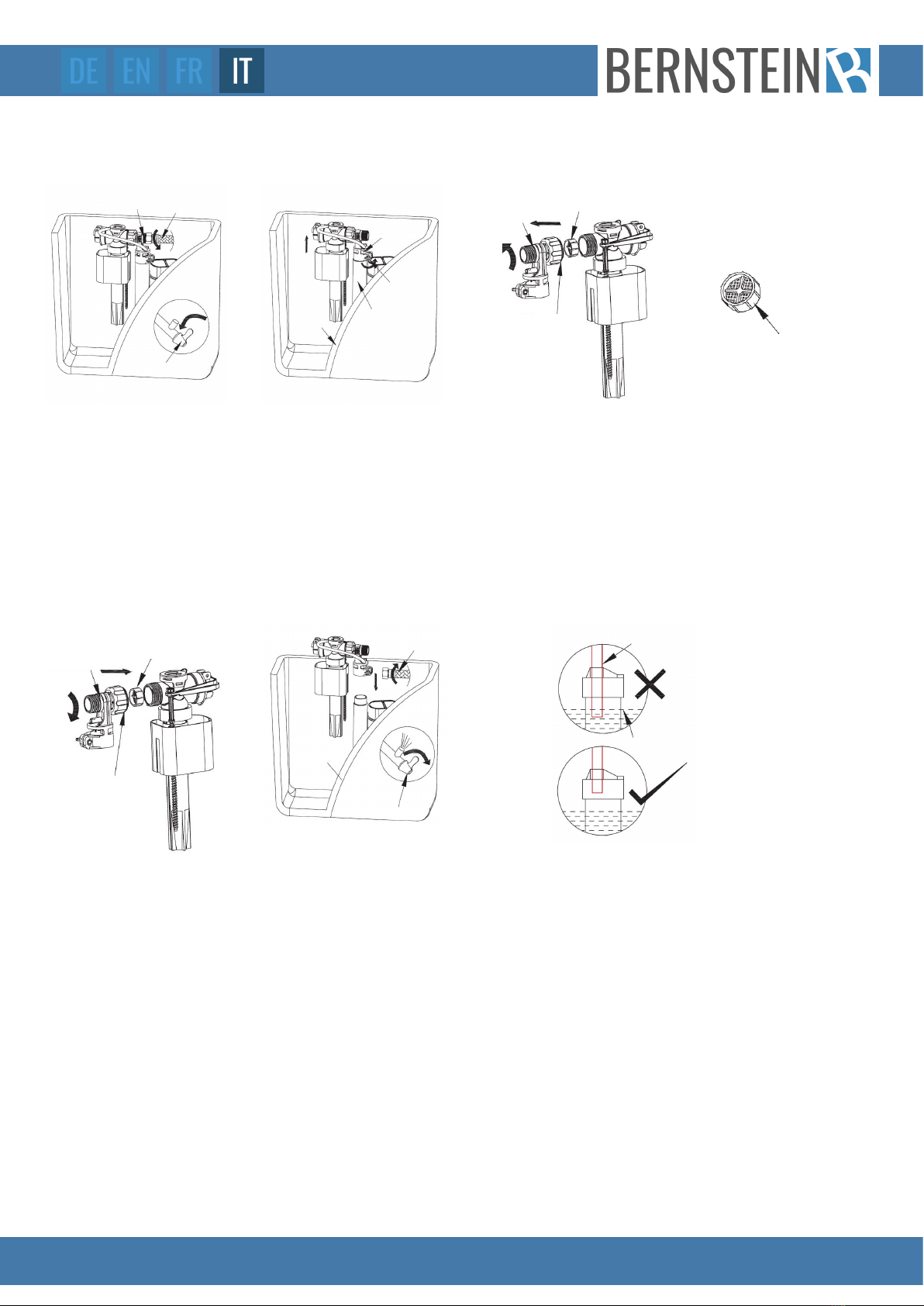 DE EN FR IT

BERNSTEIN