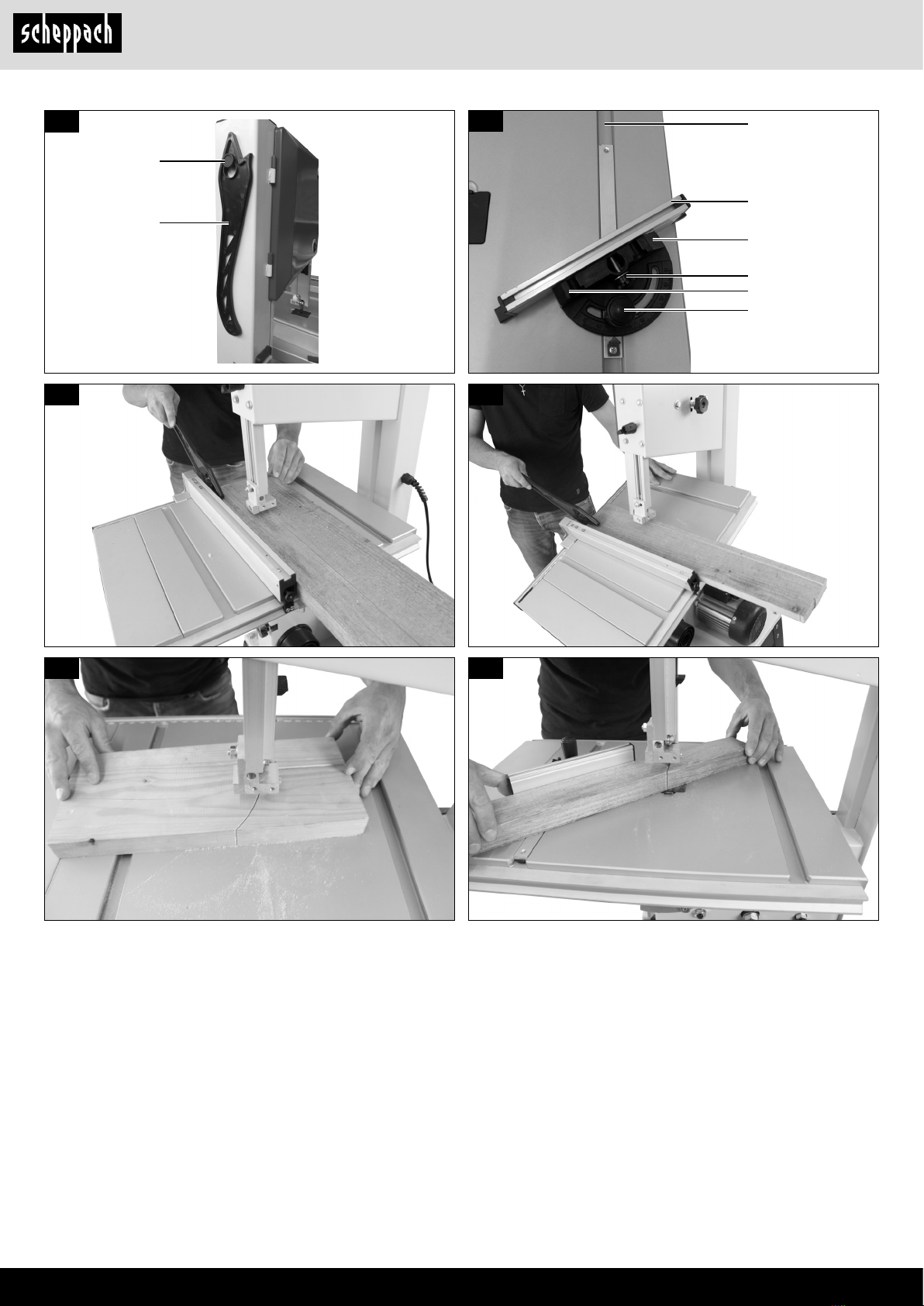 scheppach