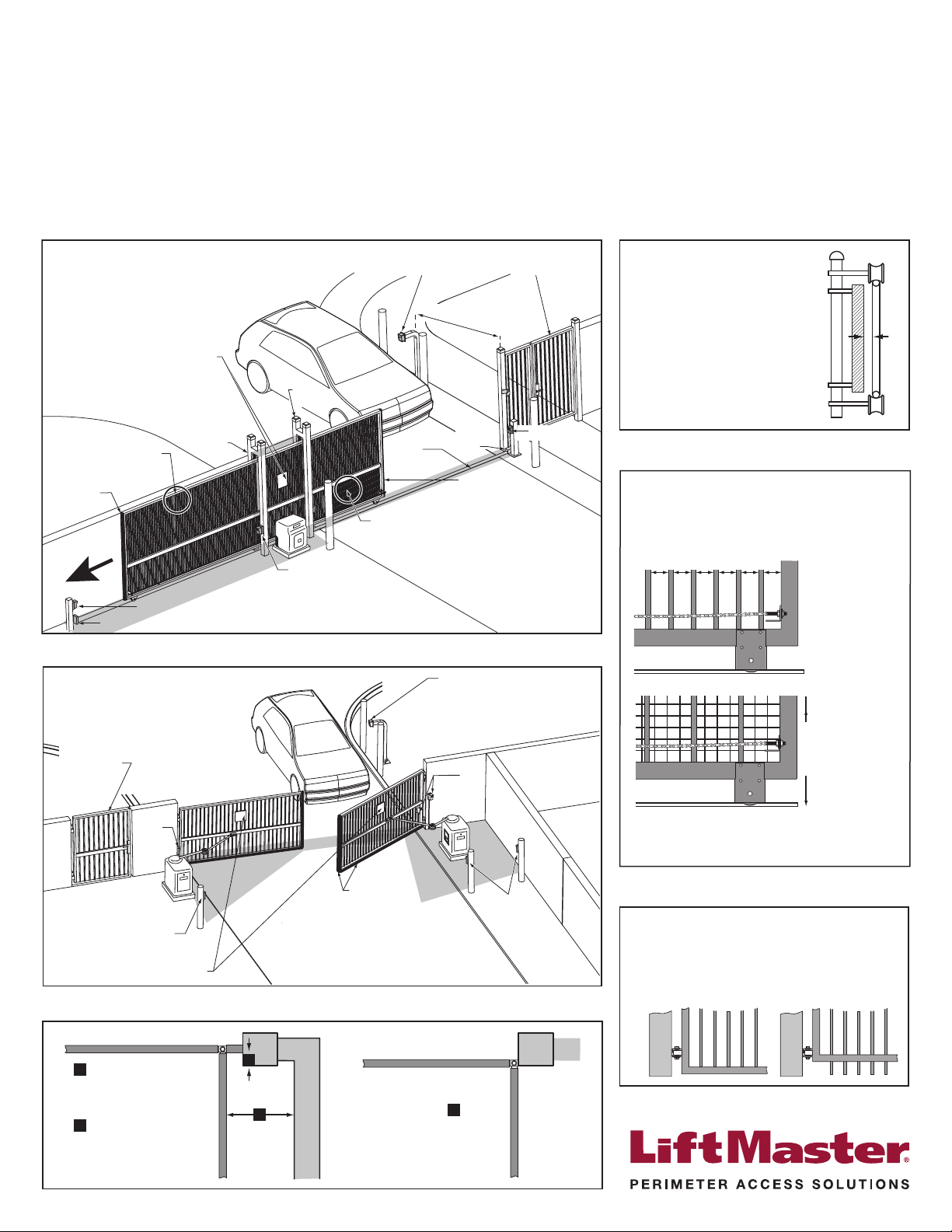 LiftMaster®
PERIMETER ACCESS SOLUTIONS