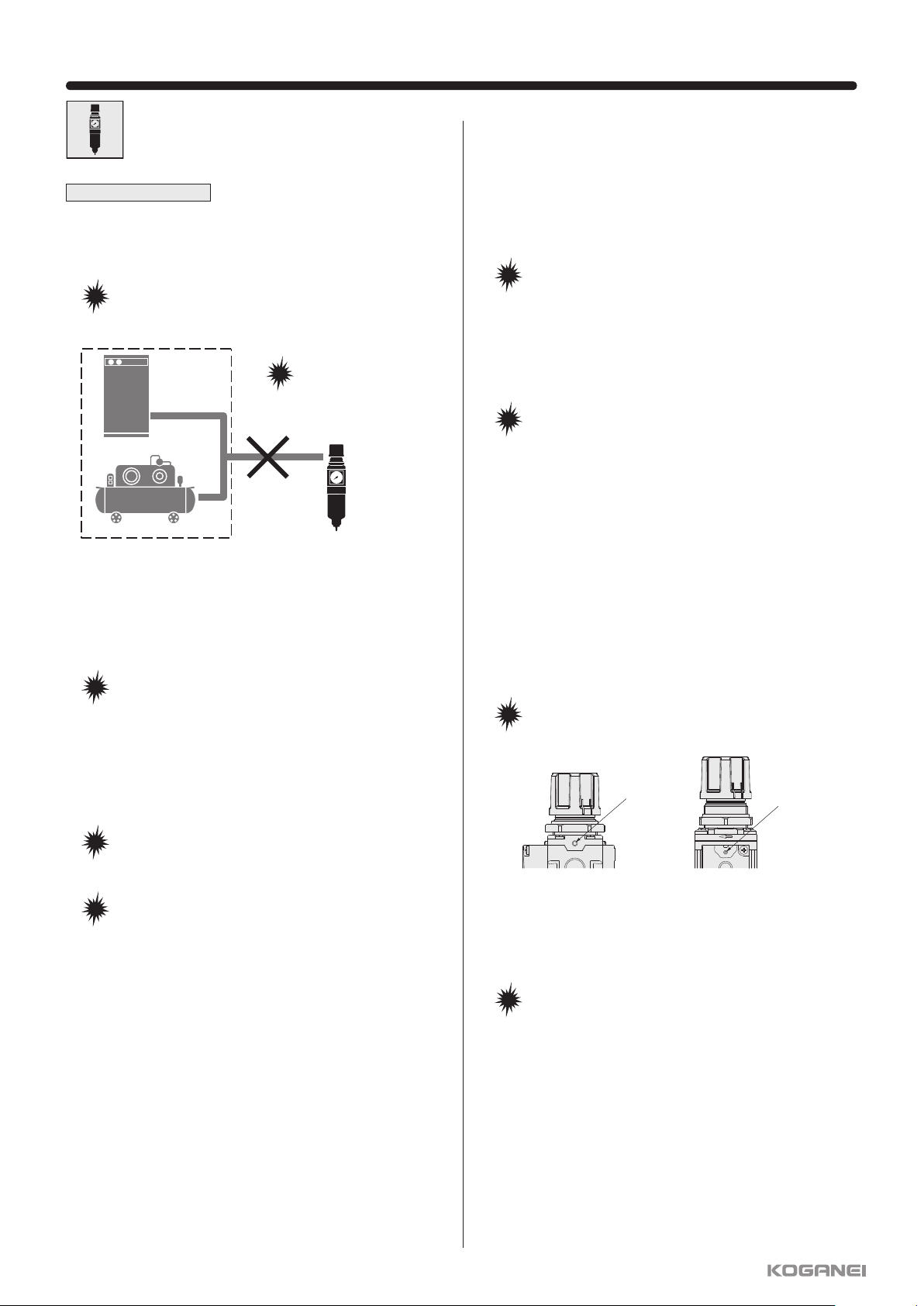 KOGANEI