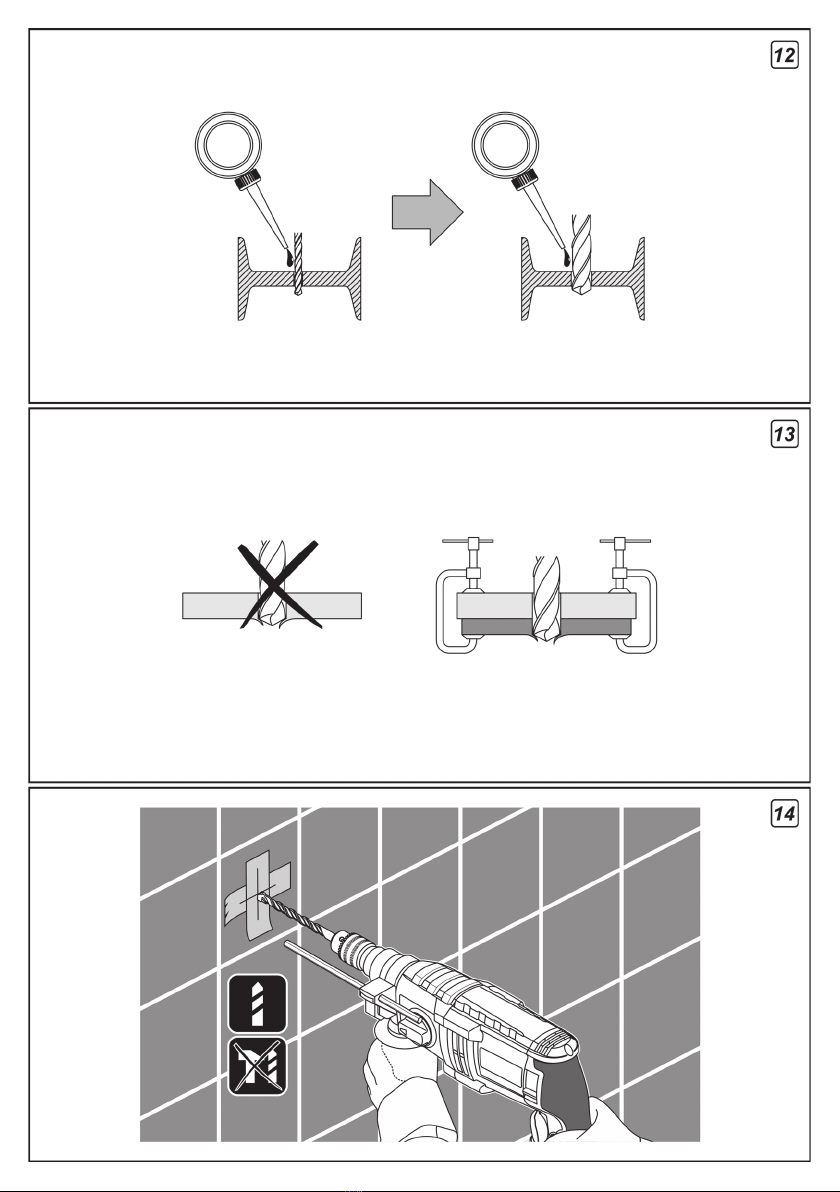 12

13

14