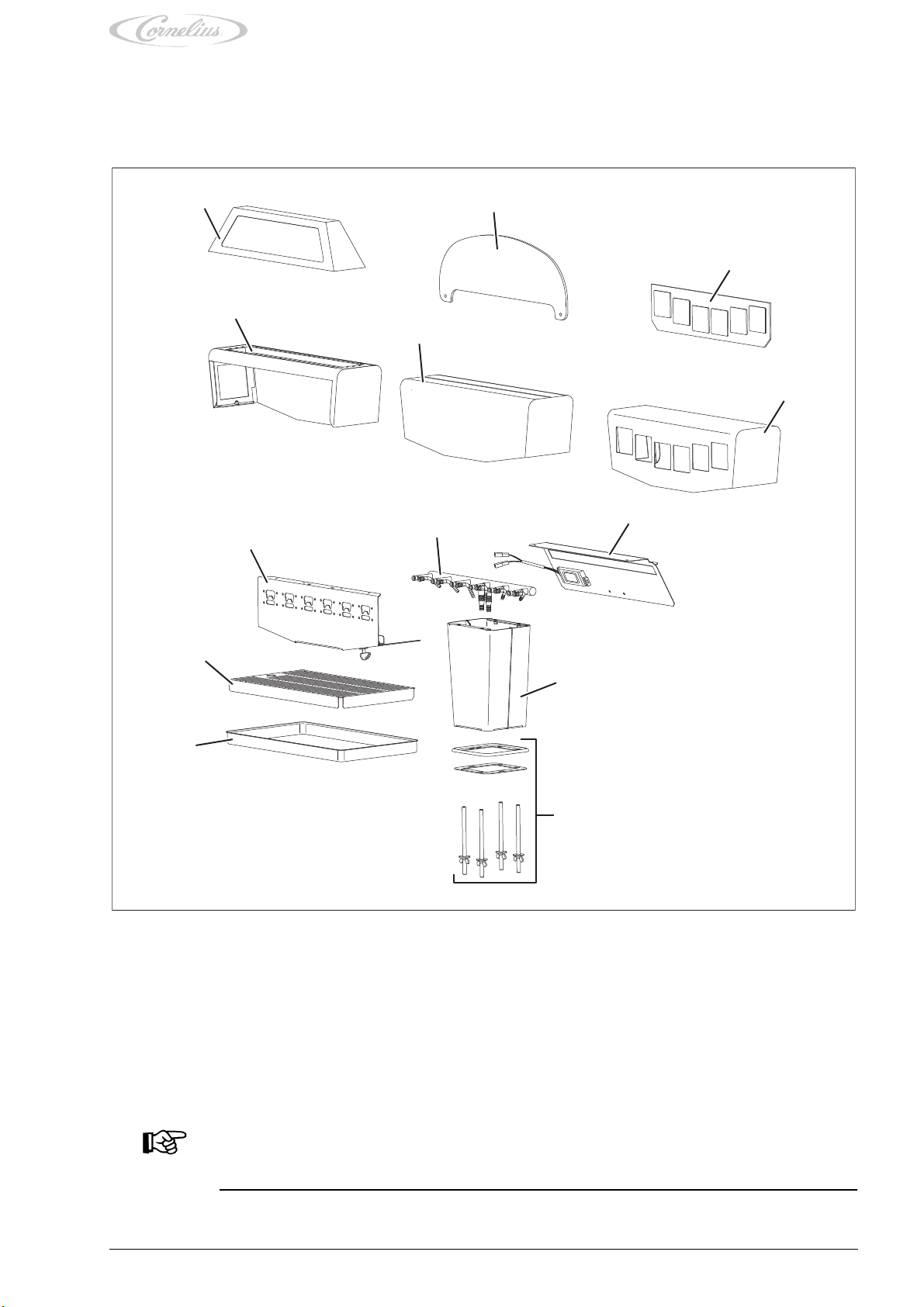 Cornelius