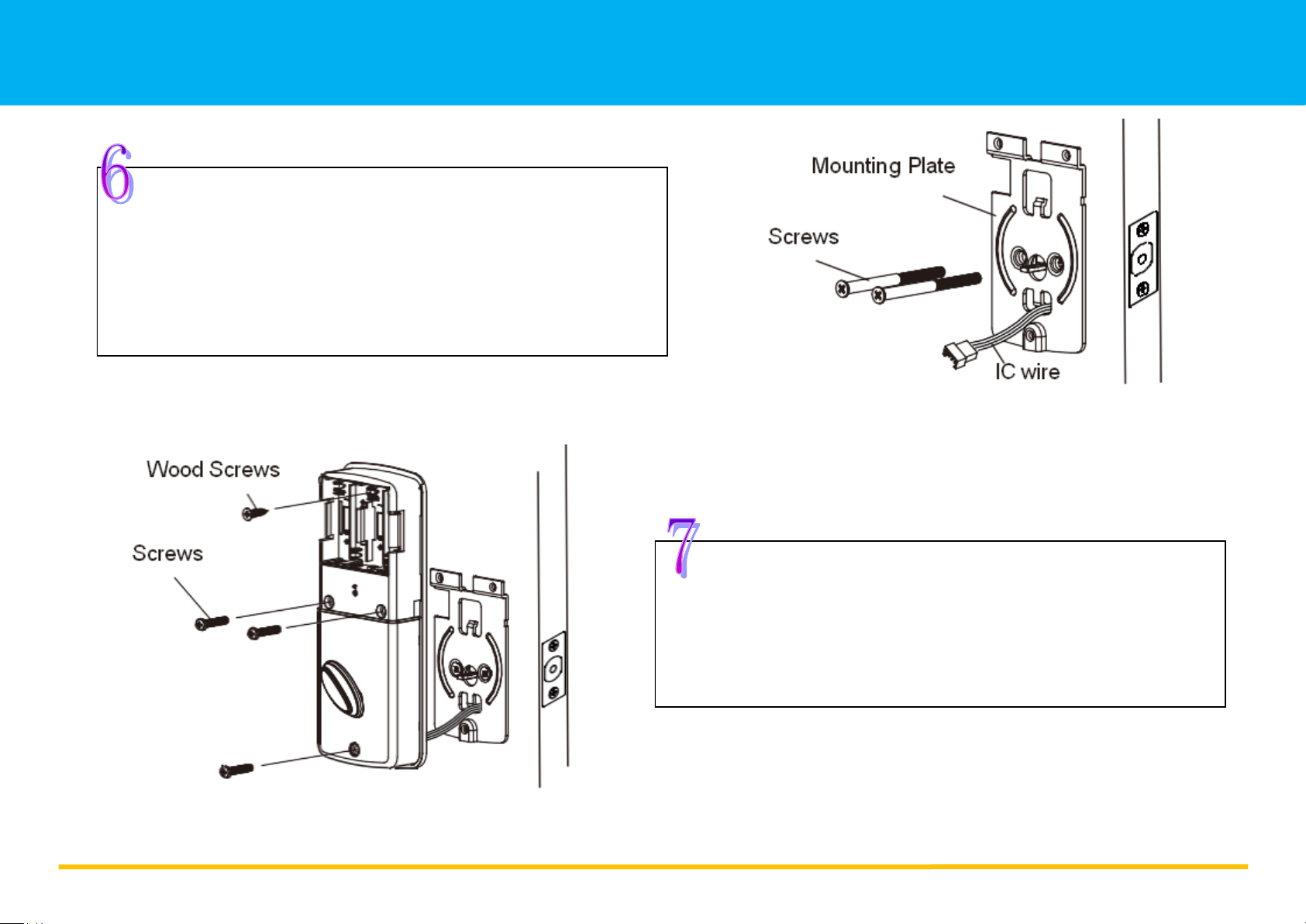 6

Mounting Plate

Screws

IC wire

Wood Screws

Screws

7