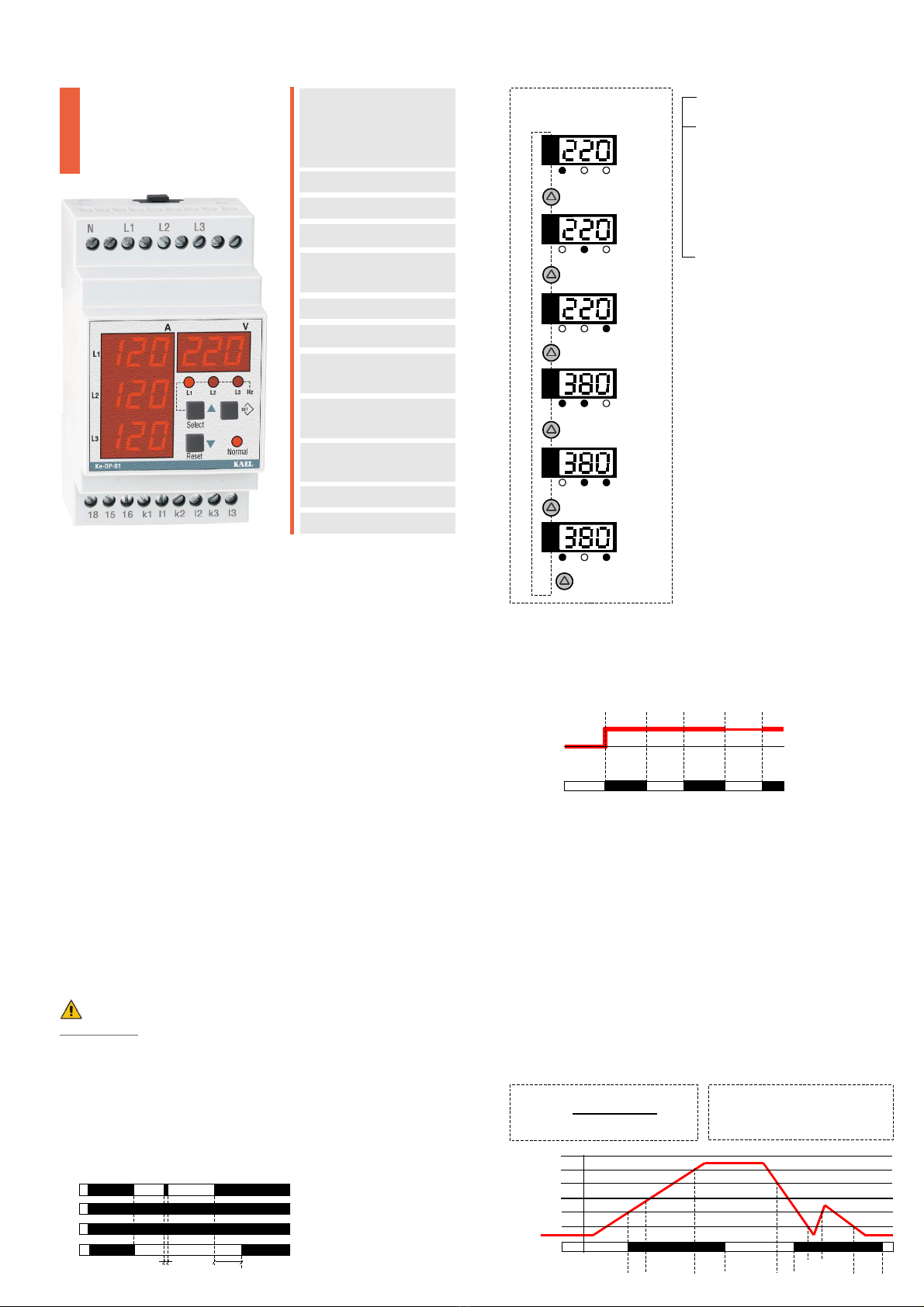 N L1 L2 L3

A V

L1 L2 L3

120 120 120 220

L1 L2 L3 Hz

Select SET

Reset Normal

Ke-DP-01 KAEL

18 15 16 k1 l1 k2 l2 k3 l3

220

220

220

380

380

380