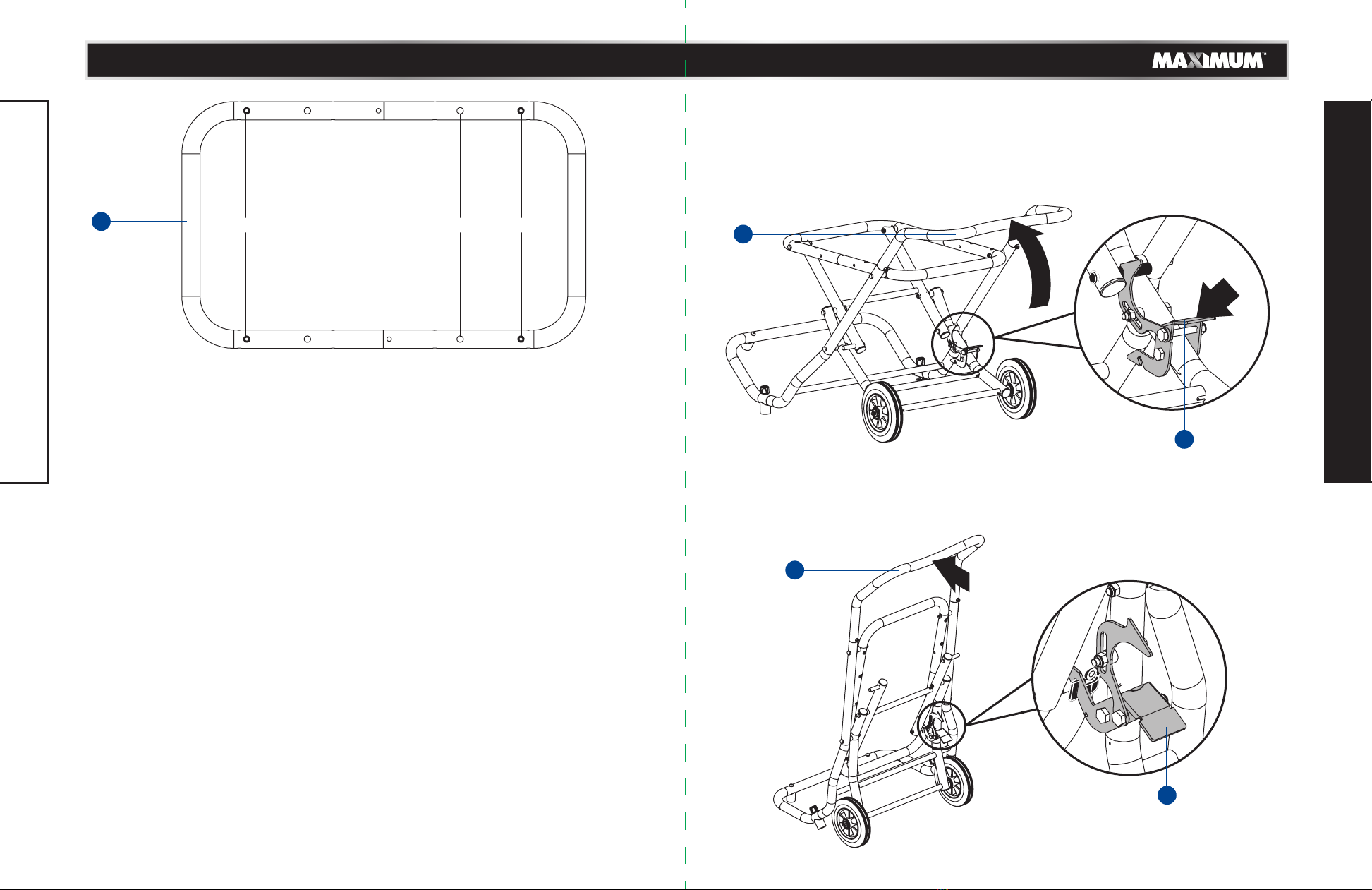 MAXIMUM™