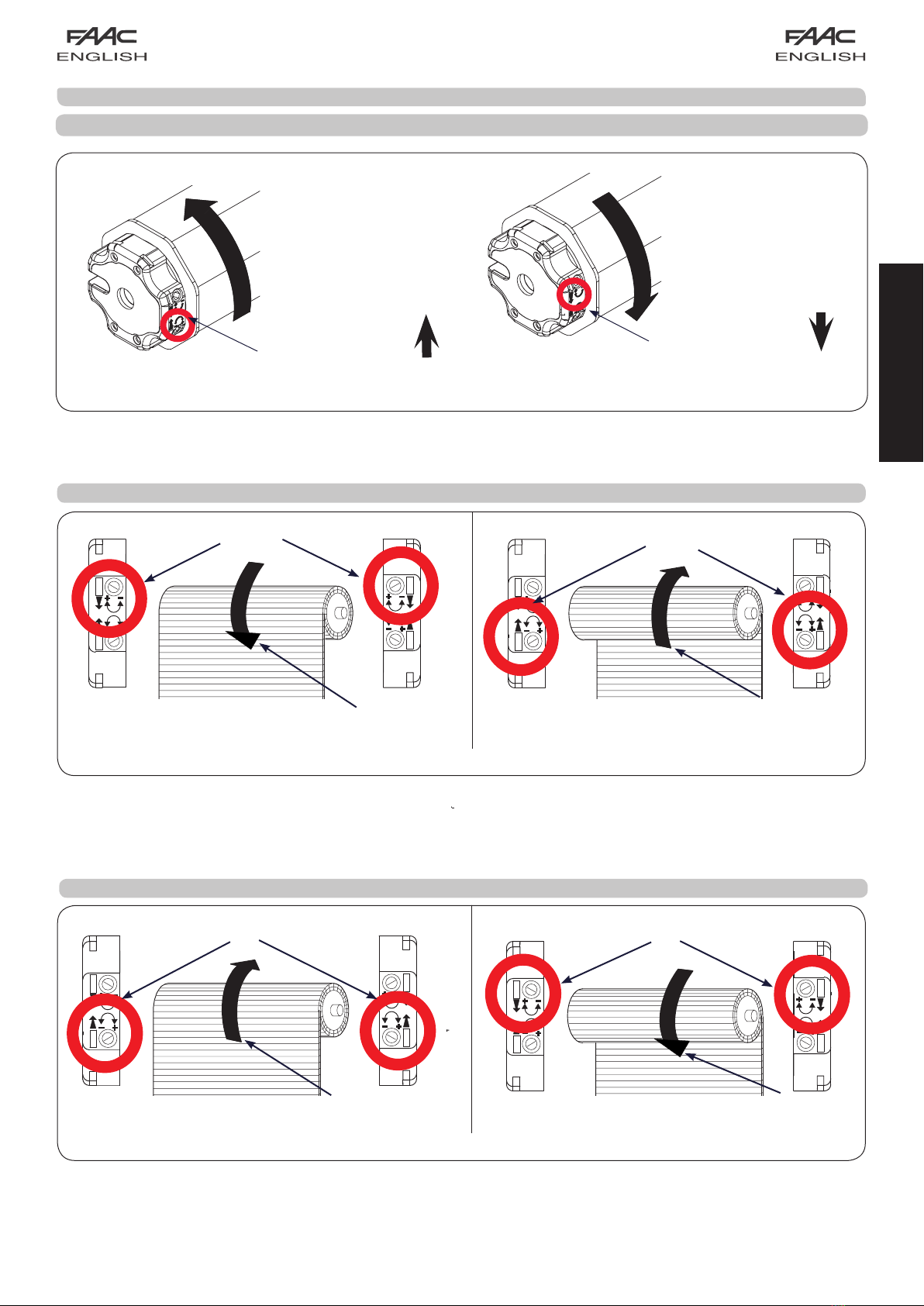 FAAC
ENGLISH

FAAC
ENGLISH