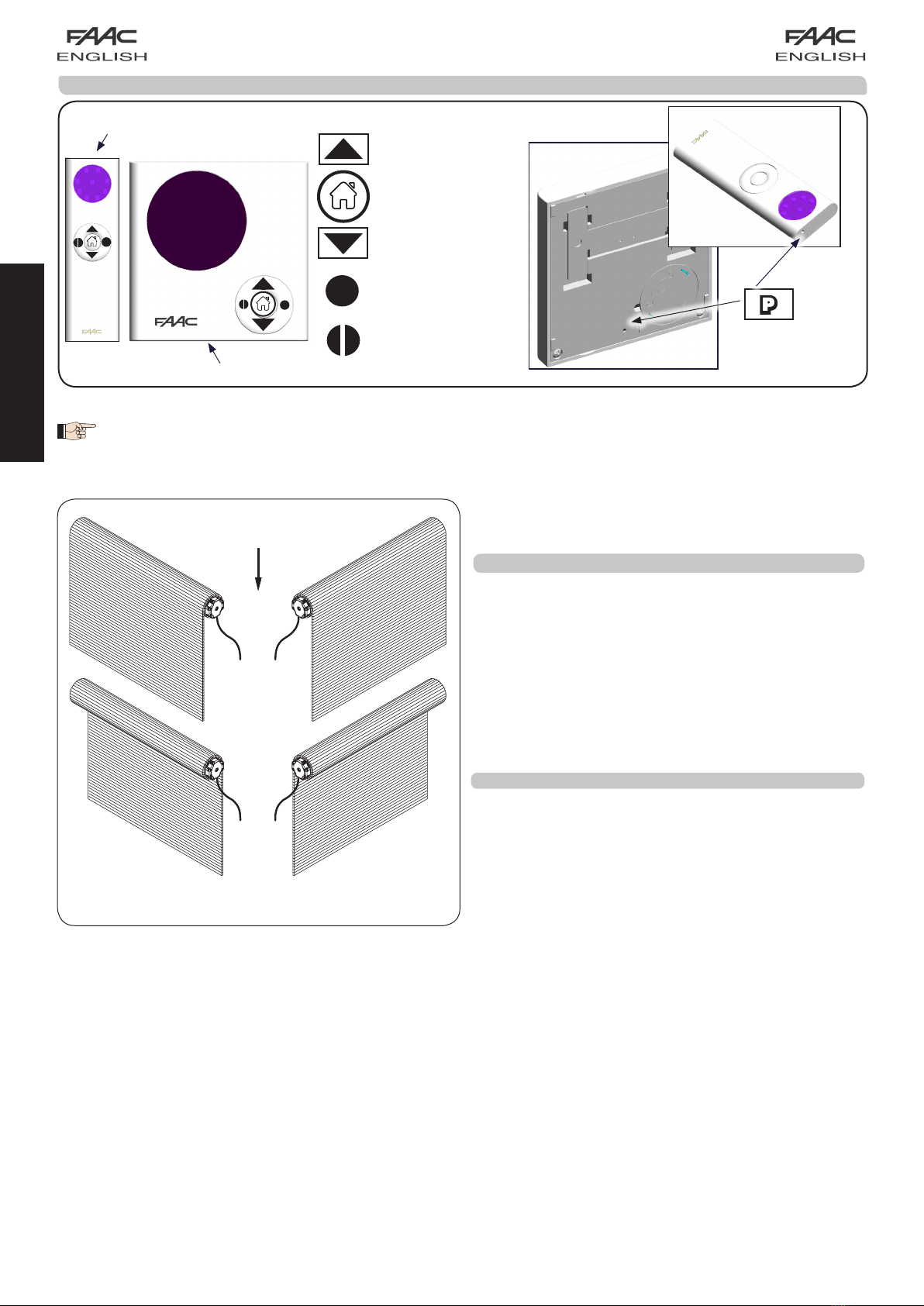 FAAC
ENGLISH

FAAC
ENGLISH

FAAC

FAAC

FAAC

P