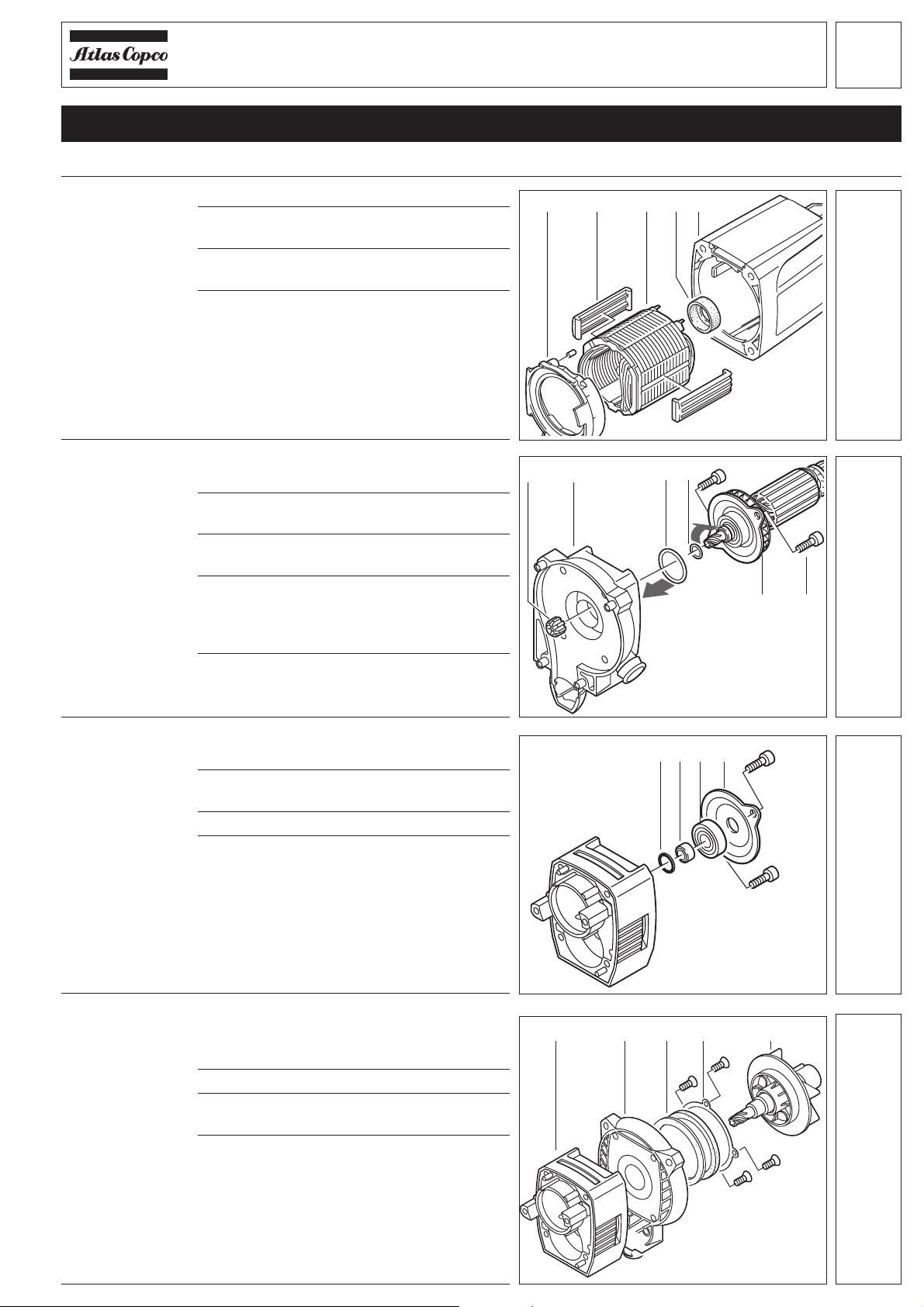 Atlas Copco