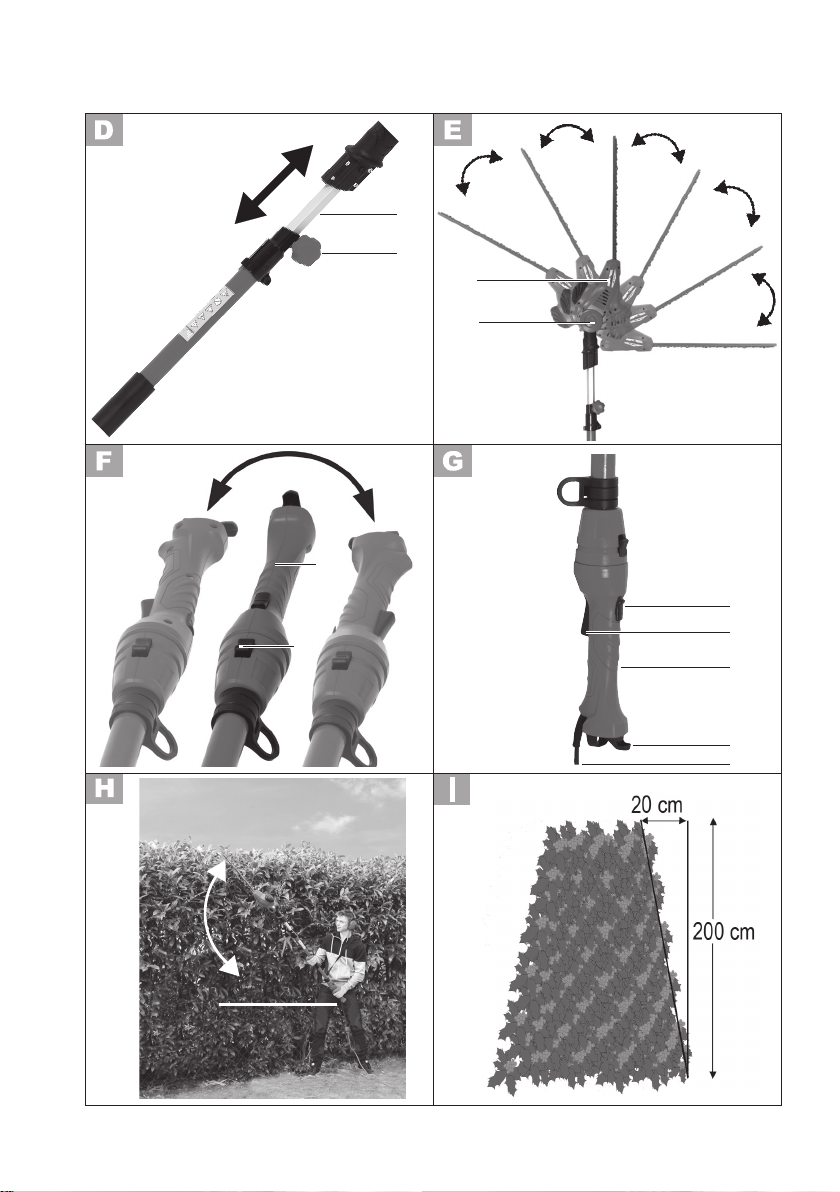 D

E

F

G

H

I

20 cm

200 cm