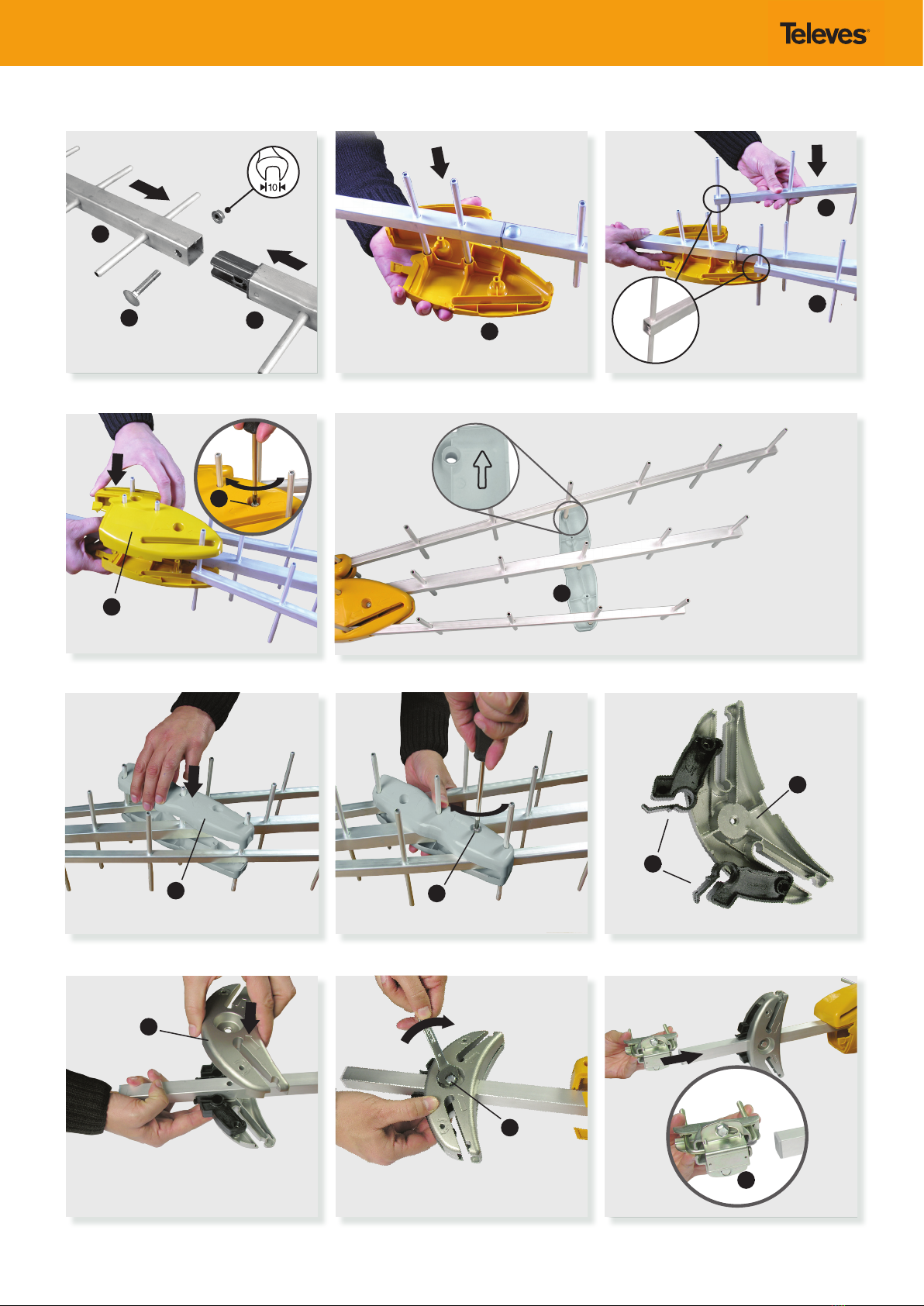 Televes

10