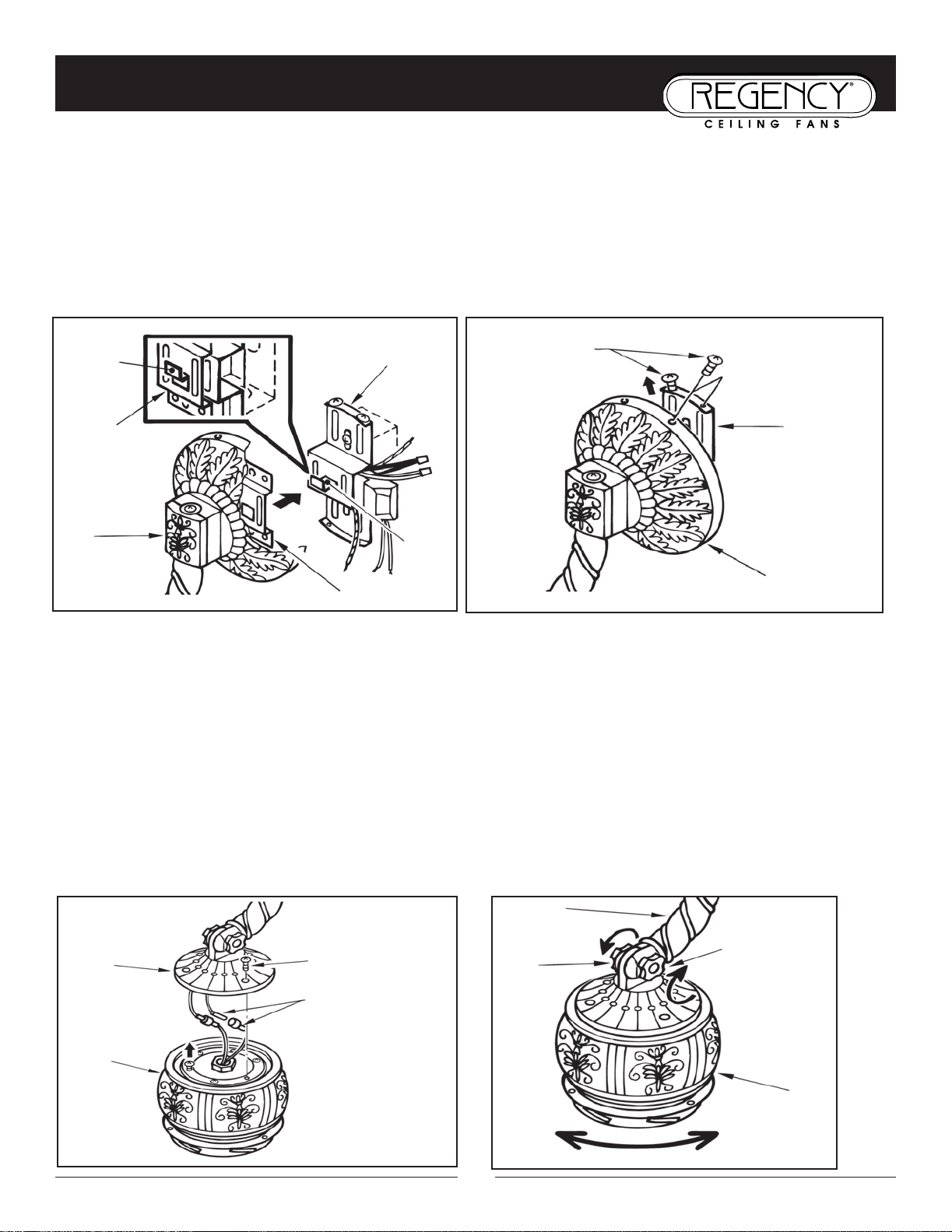 REGENCY®
CEILING FANS