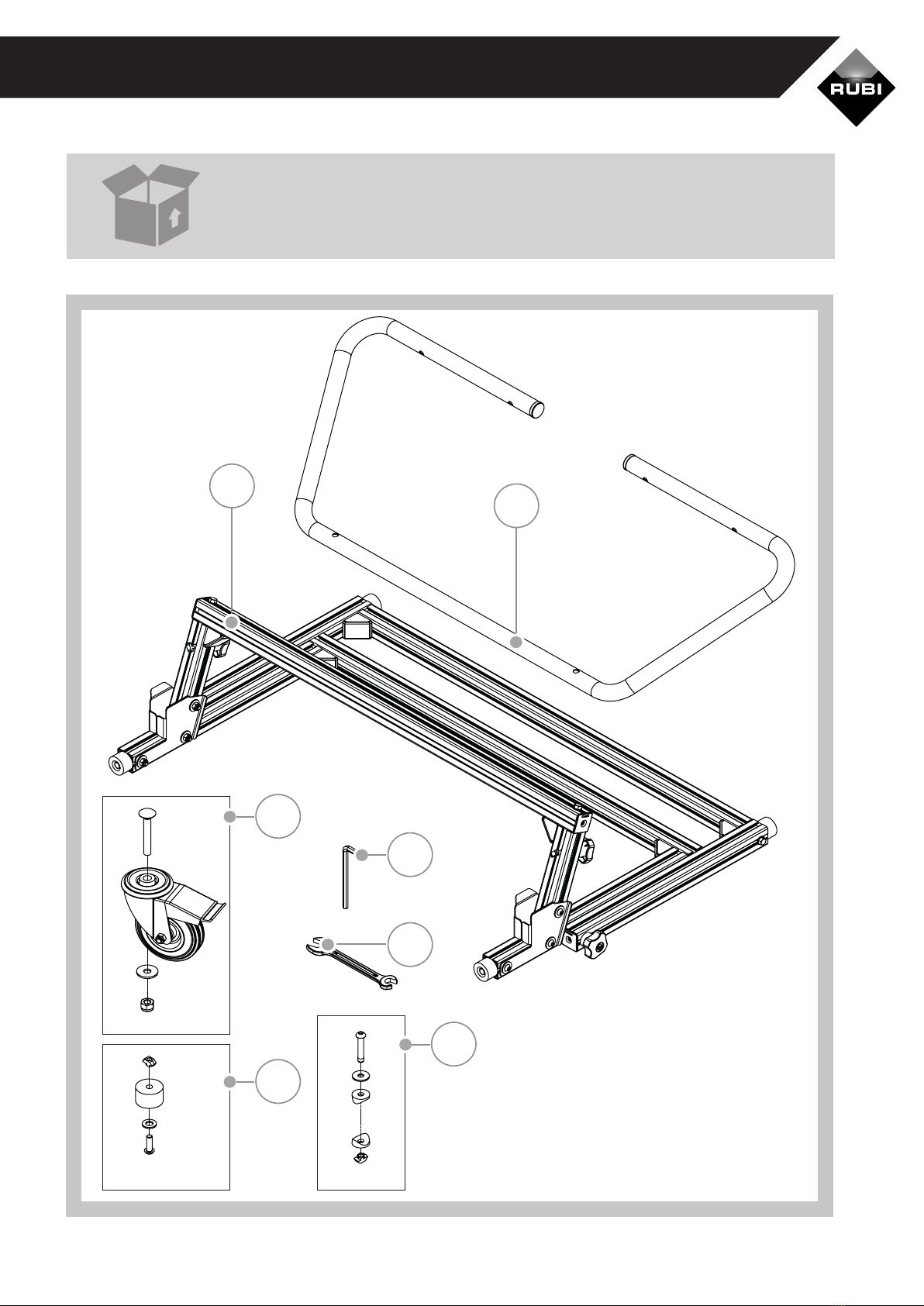 RUBI