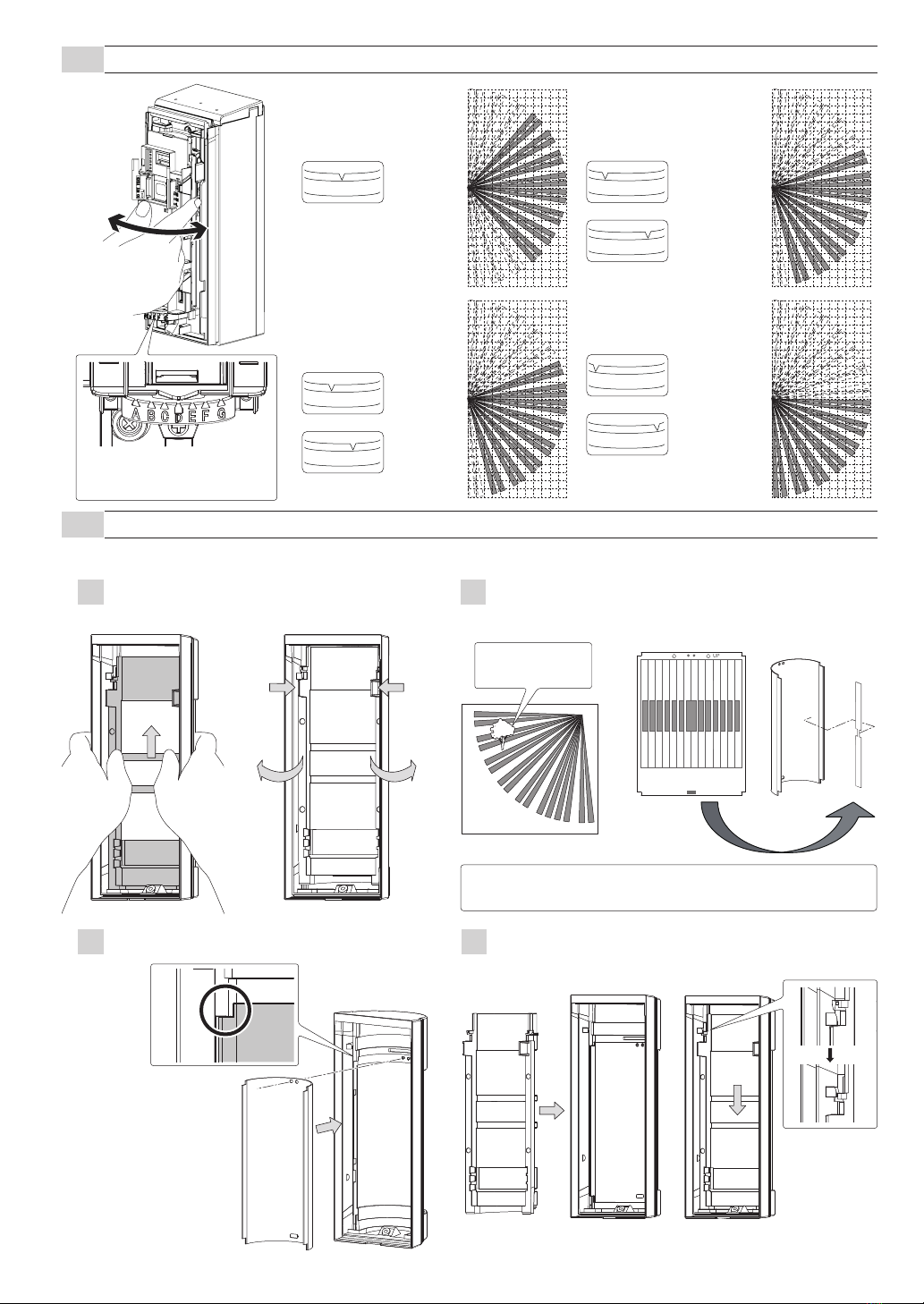 A B C D E F G

UP