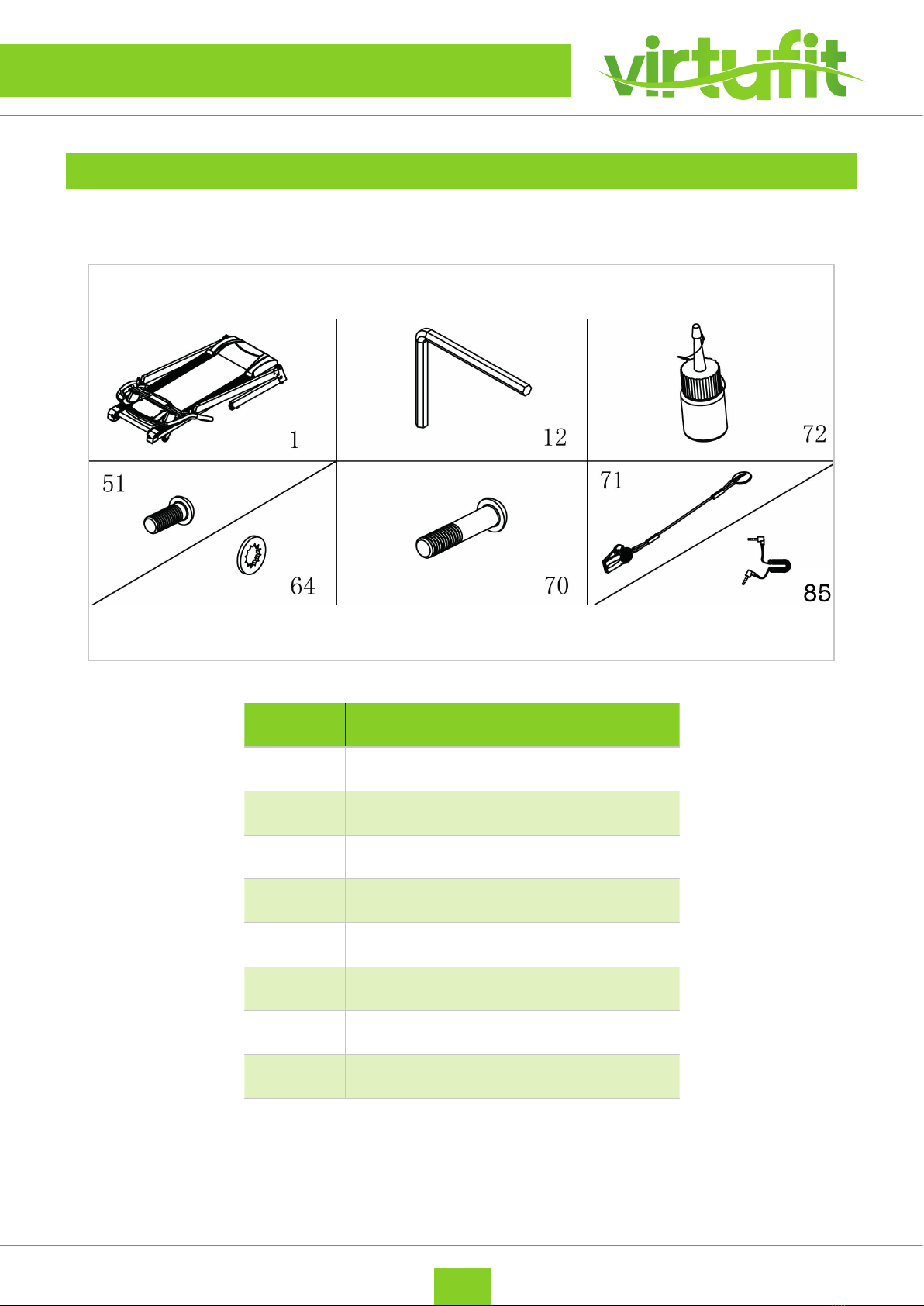 virtufit

1

12

72

51

64

70

71

85