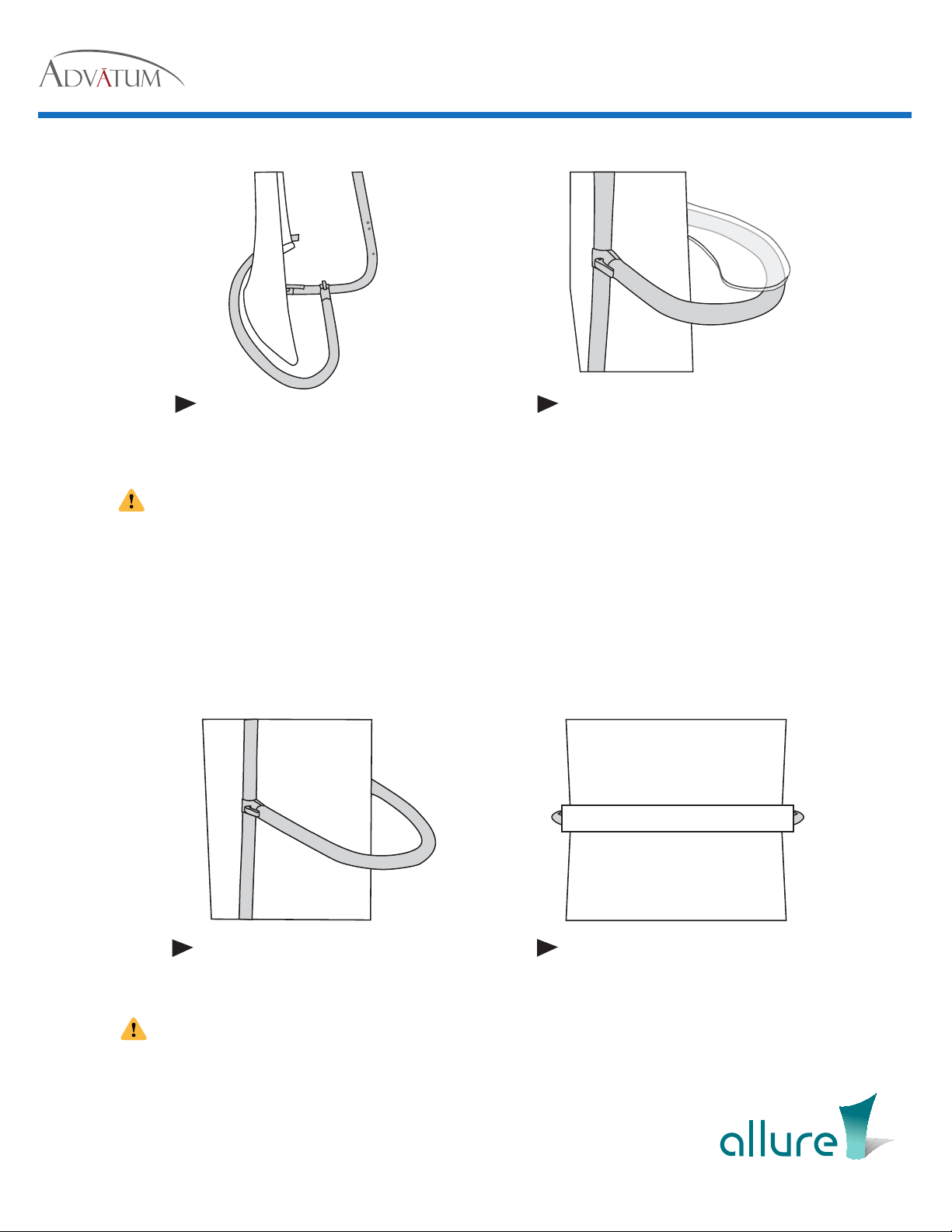 ADVĀTUM

allure