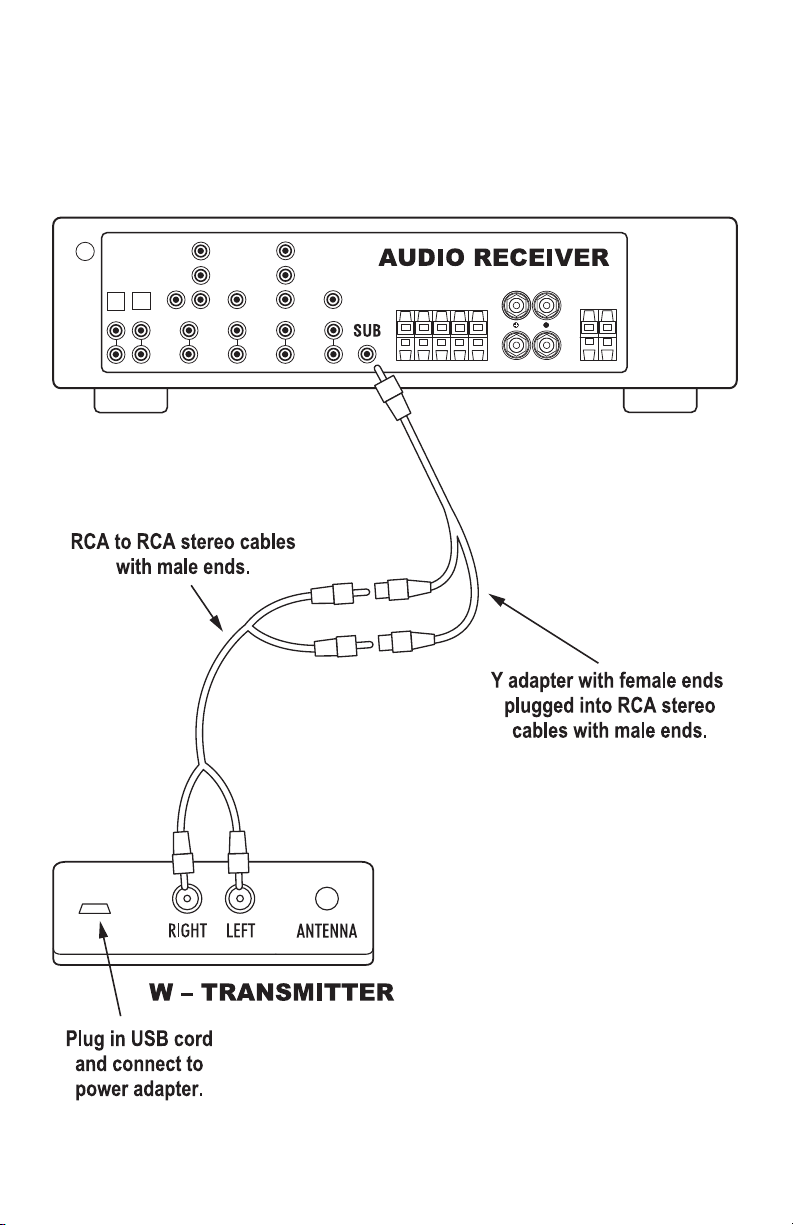 AUDIO RECEIVER

SUB

RCA to RCA stereo cables with male ends.

Y adapter with female ends plugged into RCA stereo cables with male ends.

RIGHT LEFT ANTENNA

W – TRANSMITTER

Plug in USB cord and connect to power adapter.