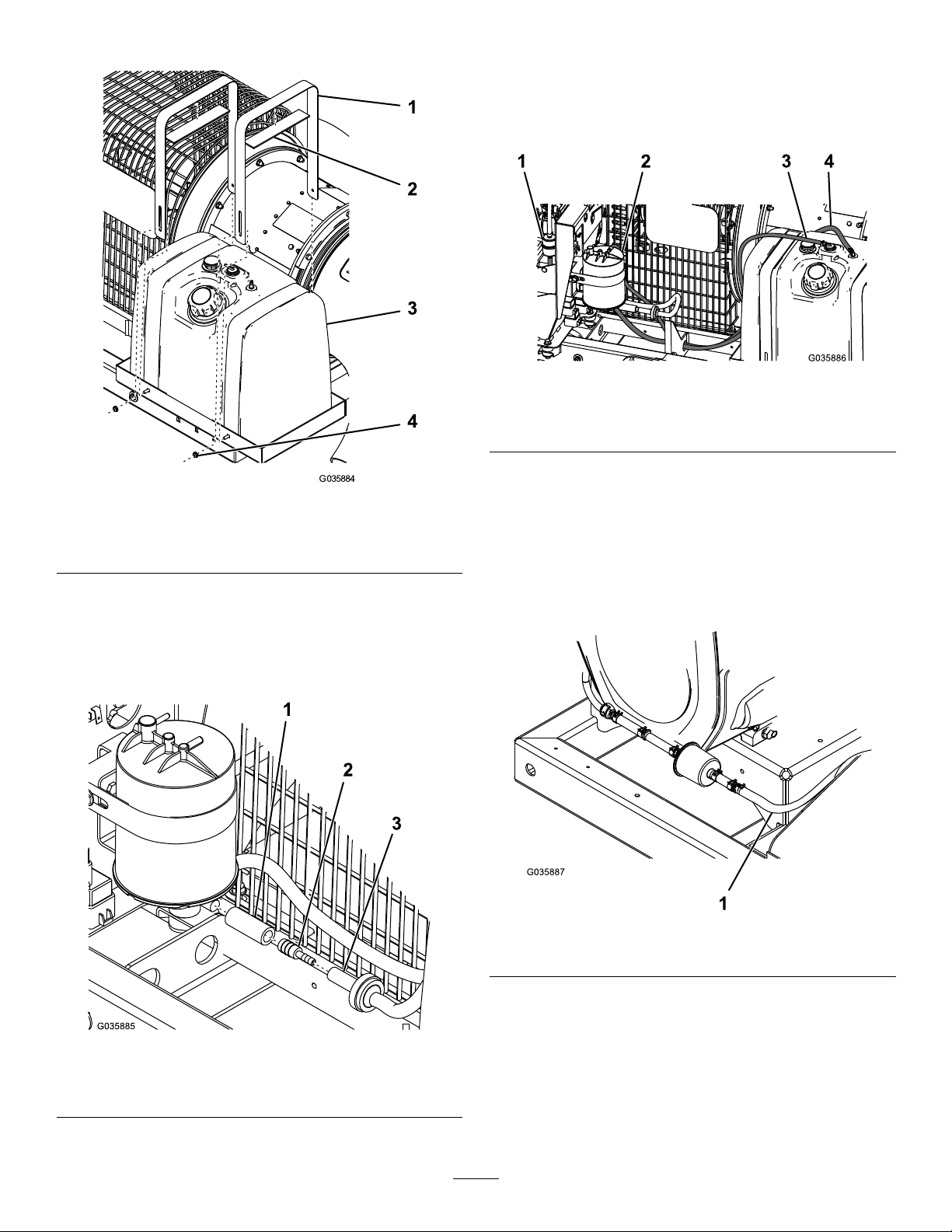 1
2
3
4
G035884

1
2
3
G035885

1 2 3 4
G035886

G035887
1