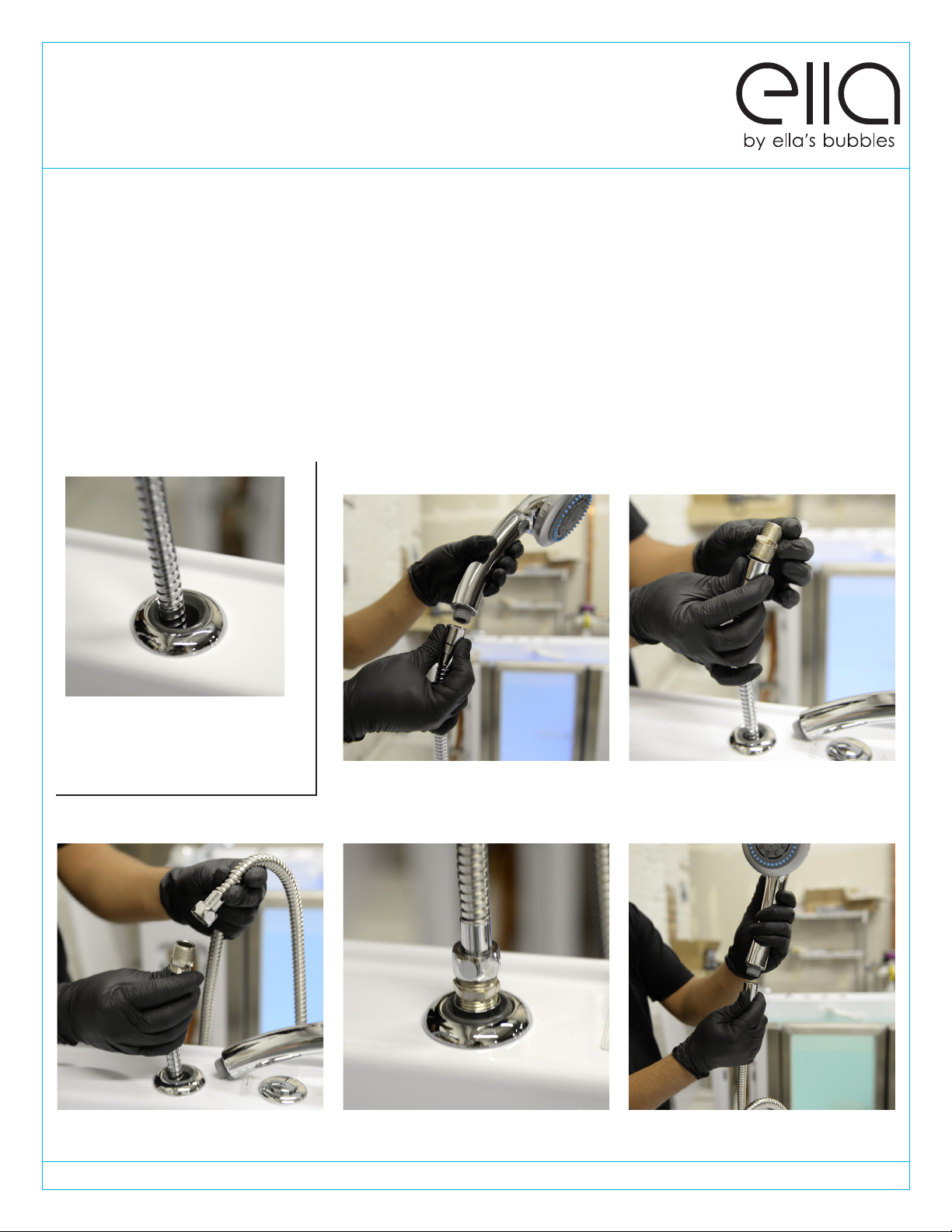 ella
by ella's bubbles