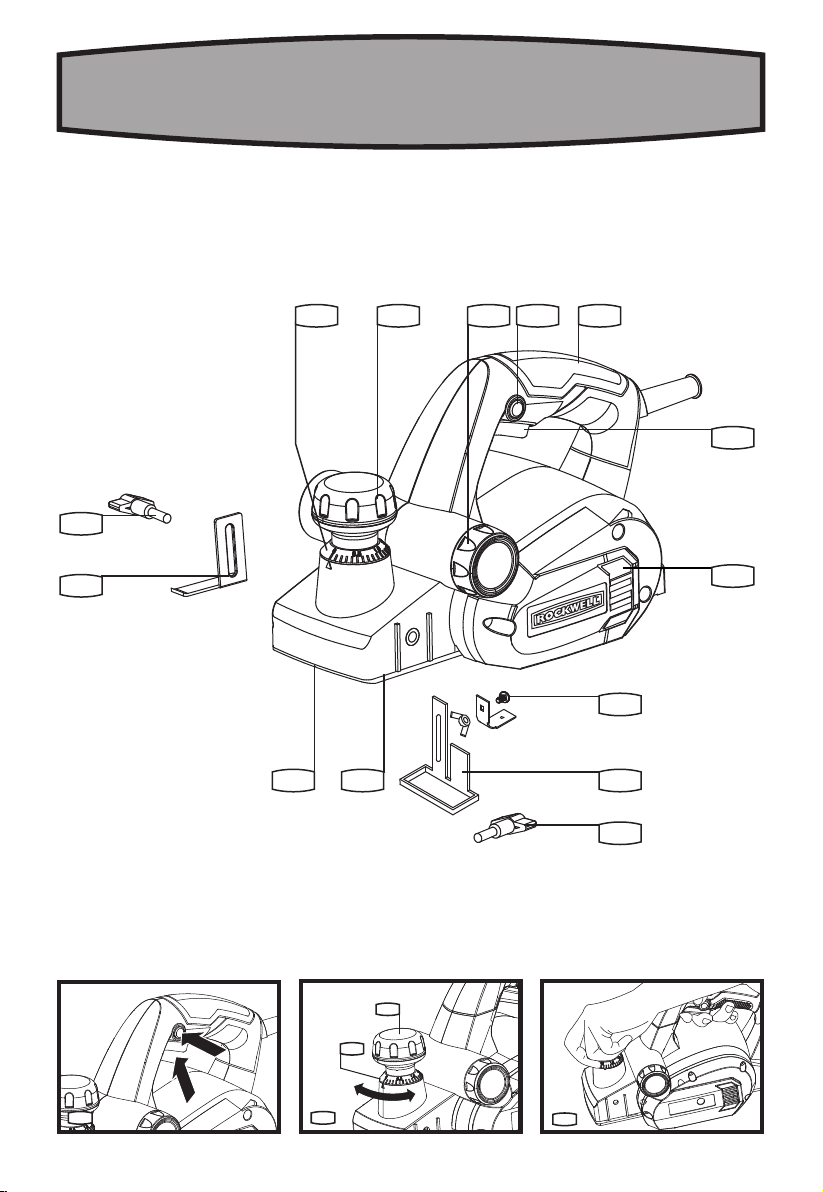 ROCKWELL