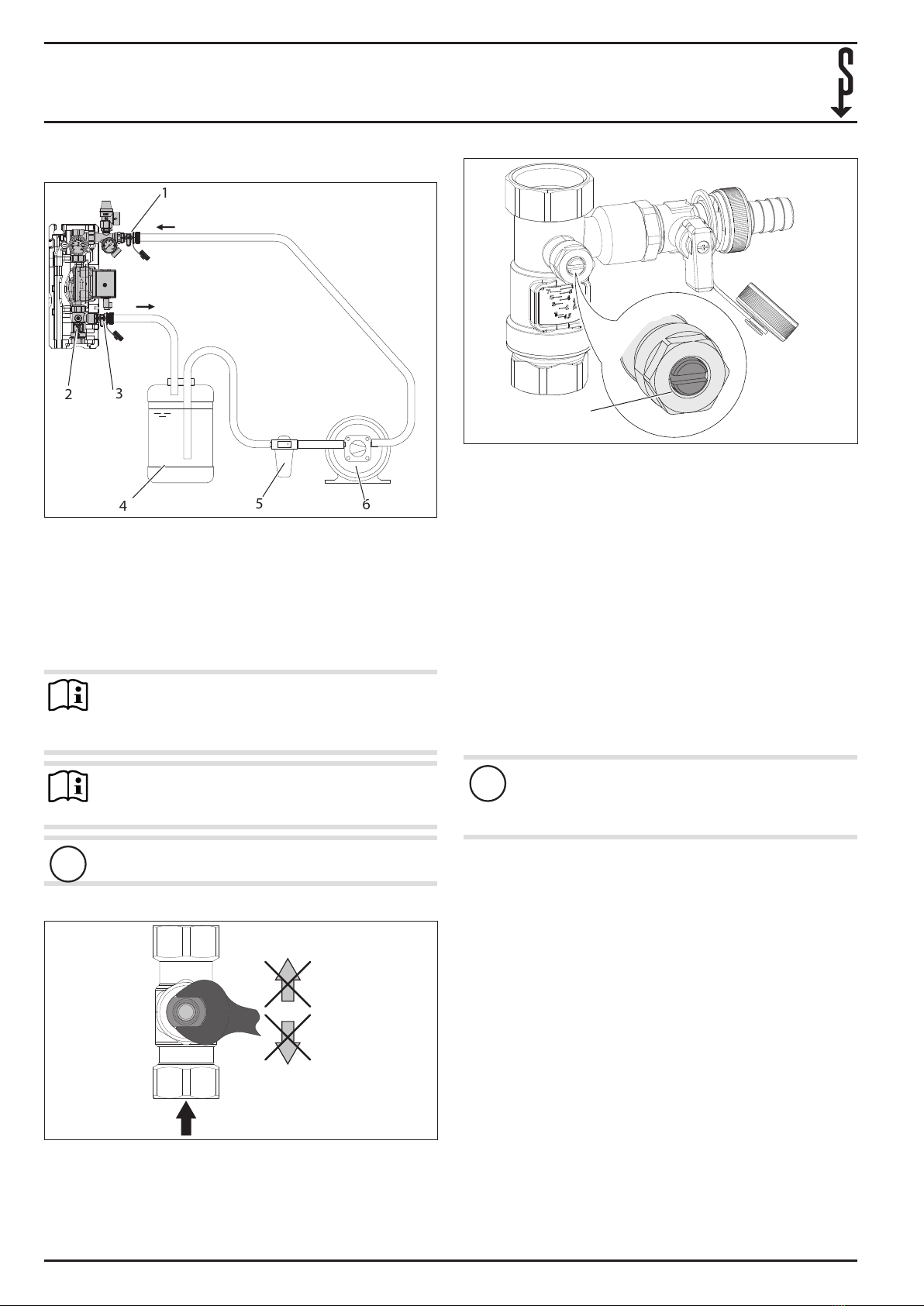 1

2

3

4

5

6