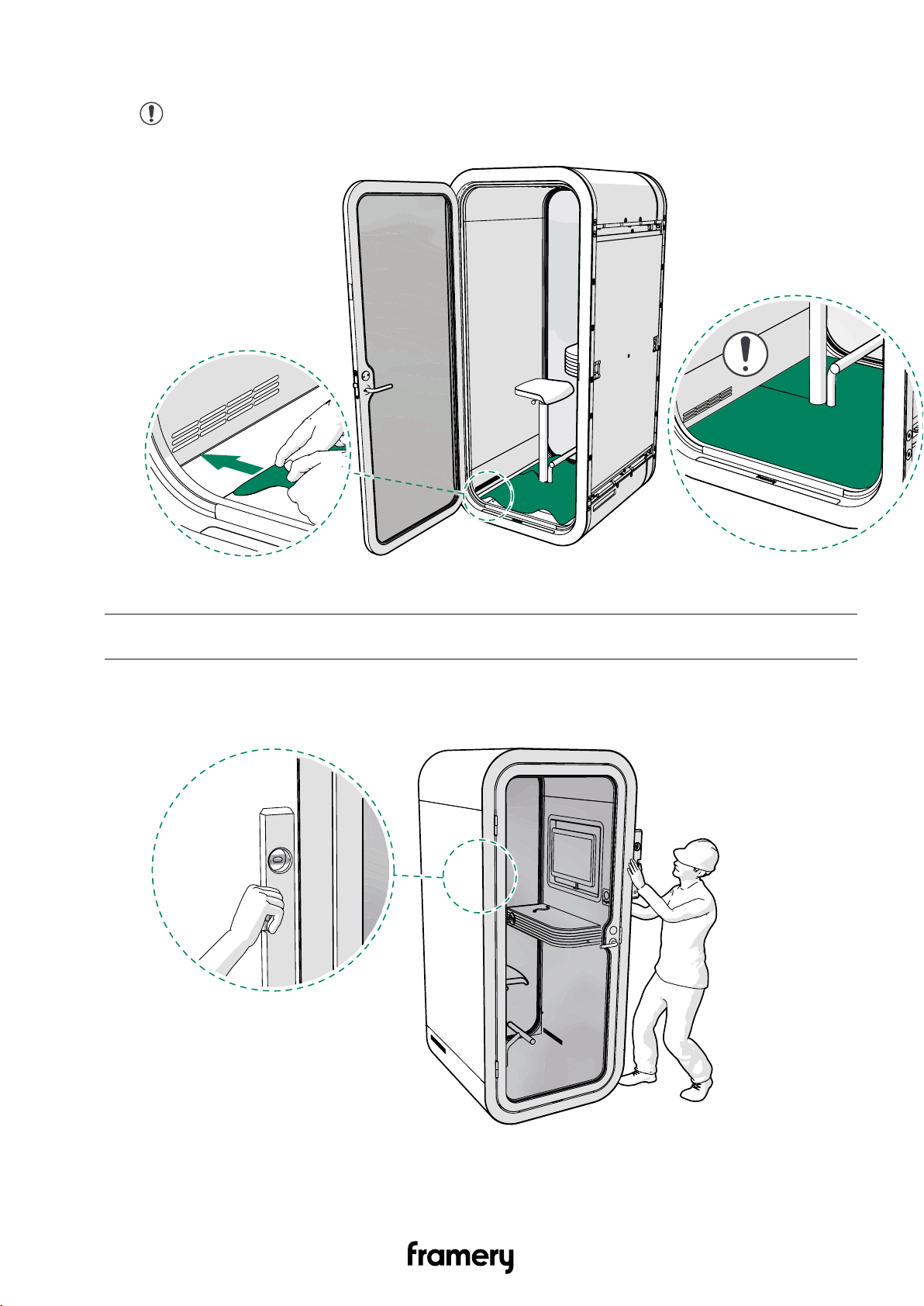 framery